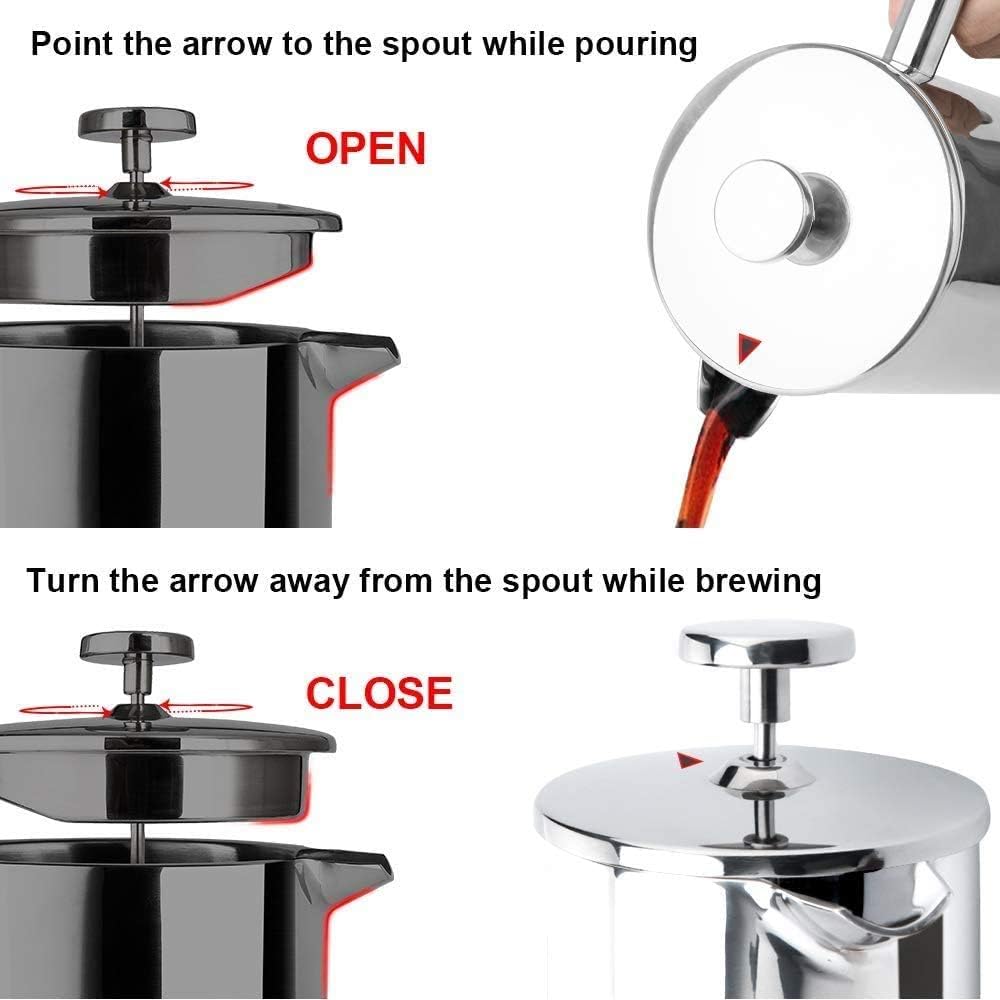 Point the arrow to the spout while pouring

OPEN

Turn the arrow away from the spout while brewing

CLOSE