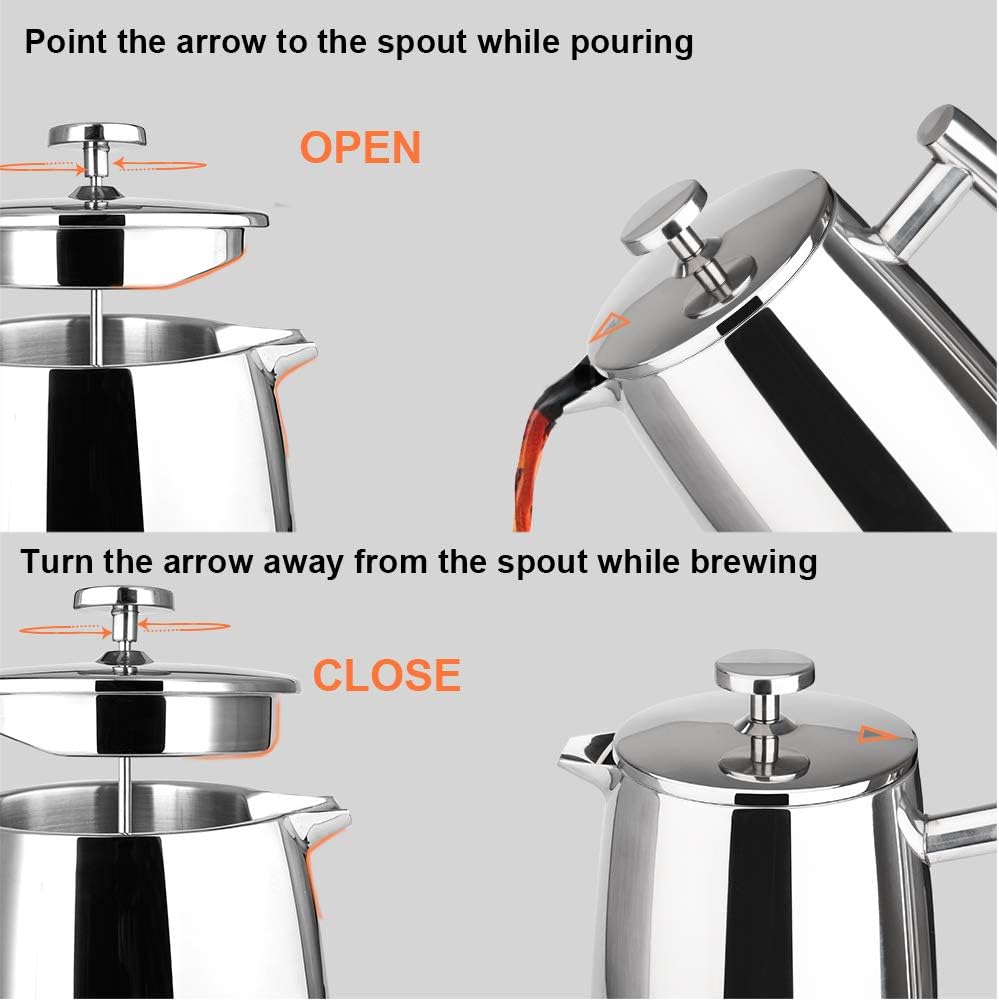 Point the arrow to the spout while pouring

OPEN

Turn the arrow away from the spout while brewing

CLOSE