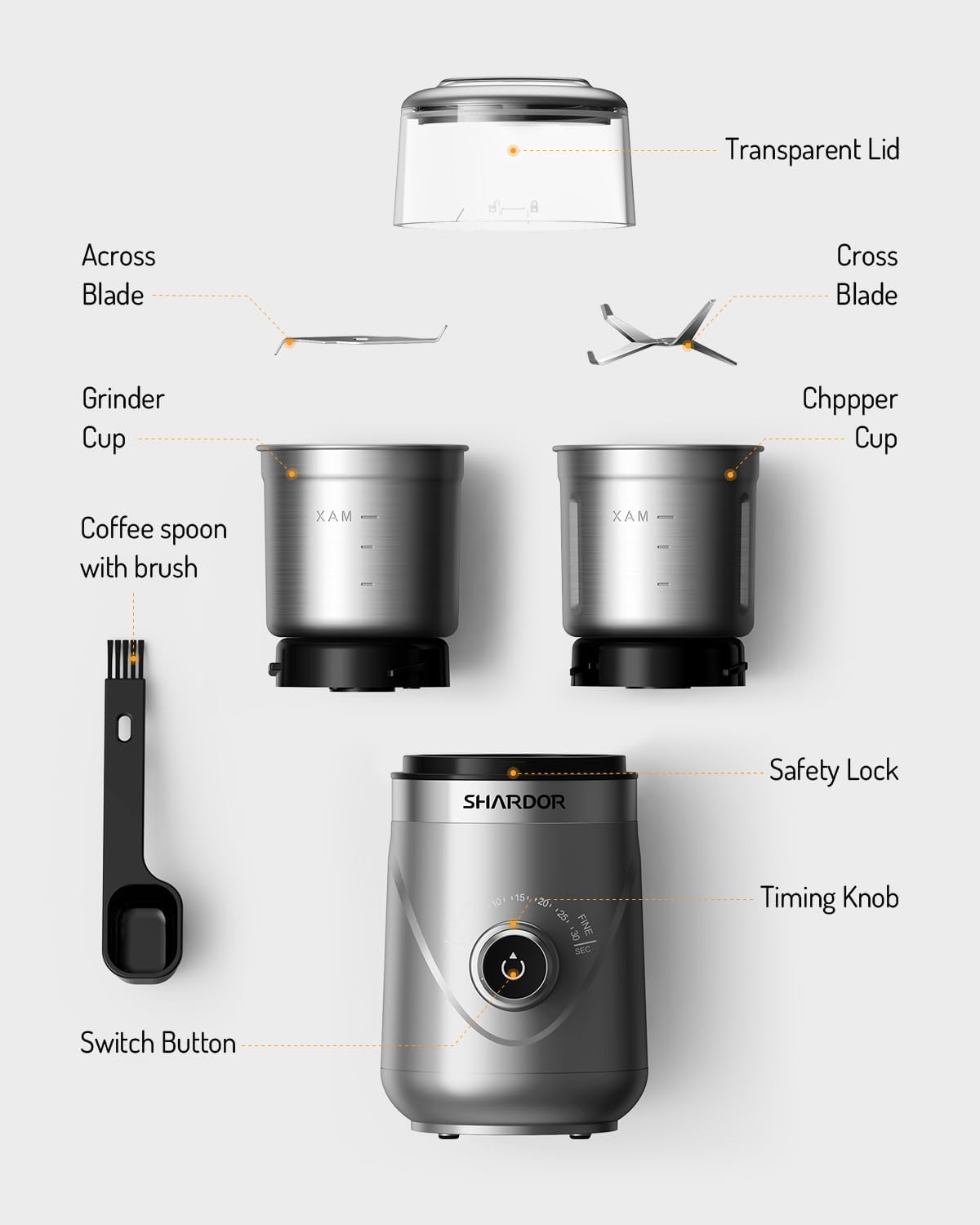 Transparent Lid

Across Blade

Cross Blade

Grinder Cup

Chppper Cup

XAM

XAM

Coffee spoon with brush

Safety Lock

SHARDOR

Timing Knob

10 15 20 25 30 FINE SEC

Switch Button