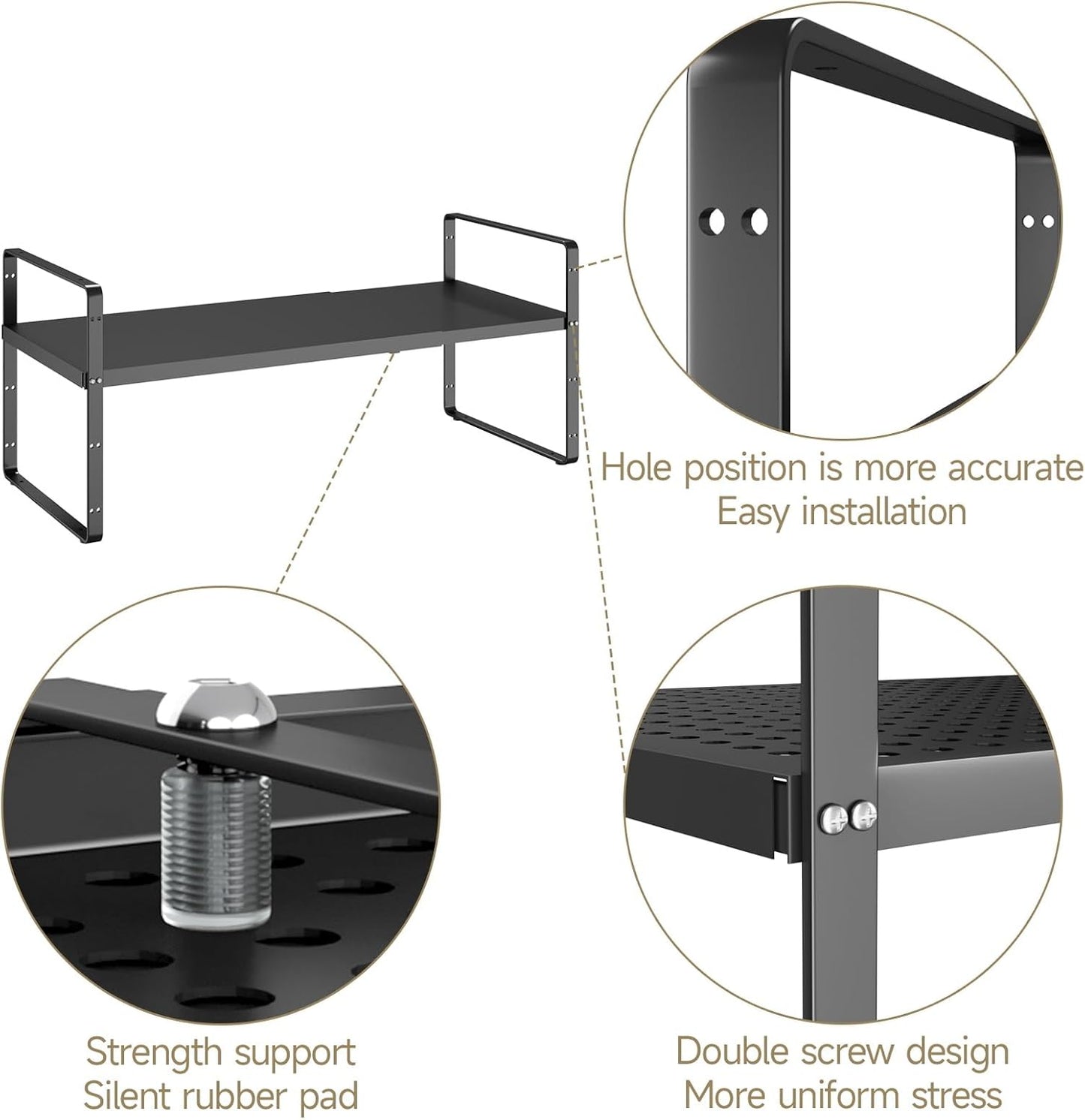 Hole position is more accurate
Easy installation

Strength support
Silent rubber pad

Double screw design
More uniform stress