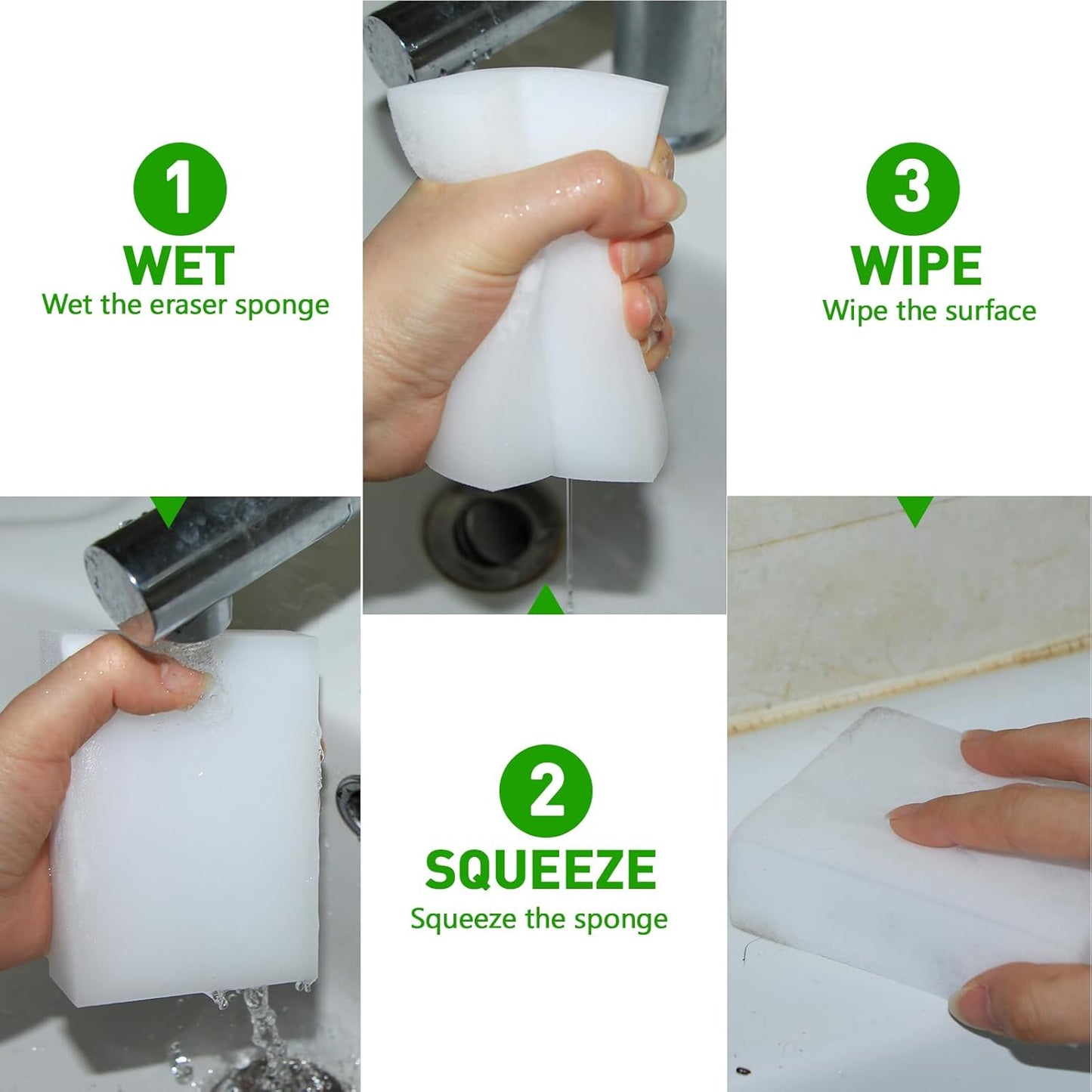 1
WET
Wet the eraser sponge

2
SQUEEZE
Squeeze the sponge

3
WIPE
Wipe the surface