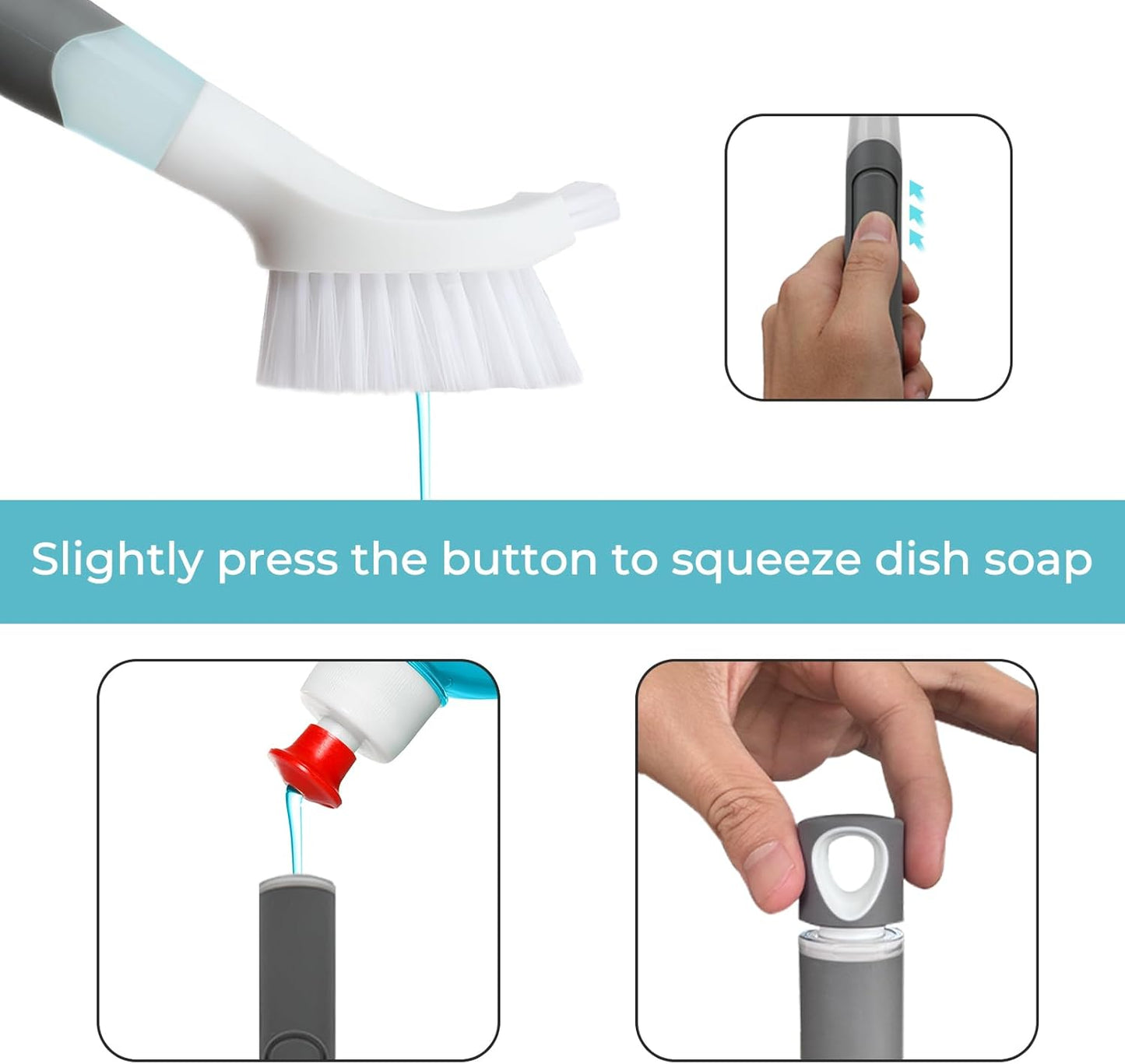 Slightly press the button to squeeze dish soap