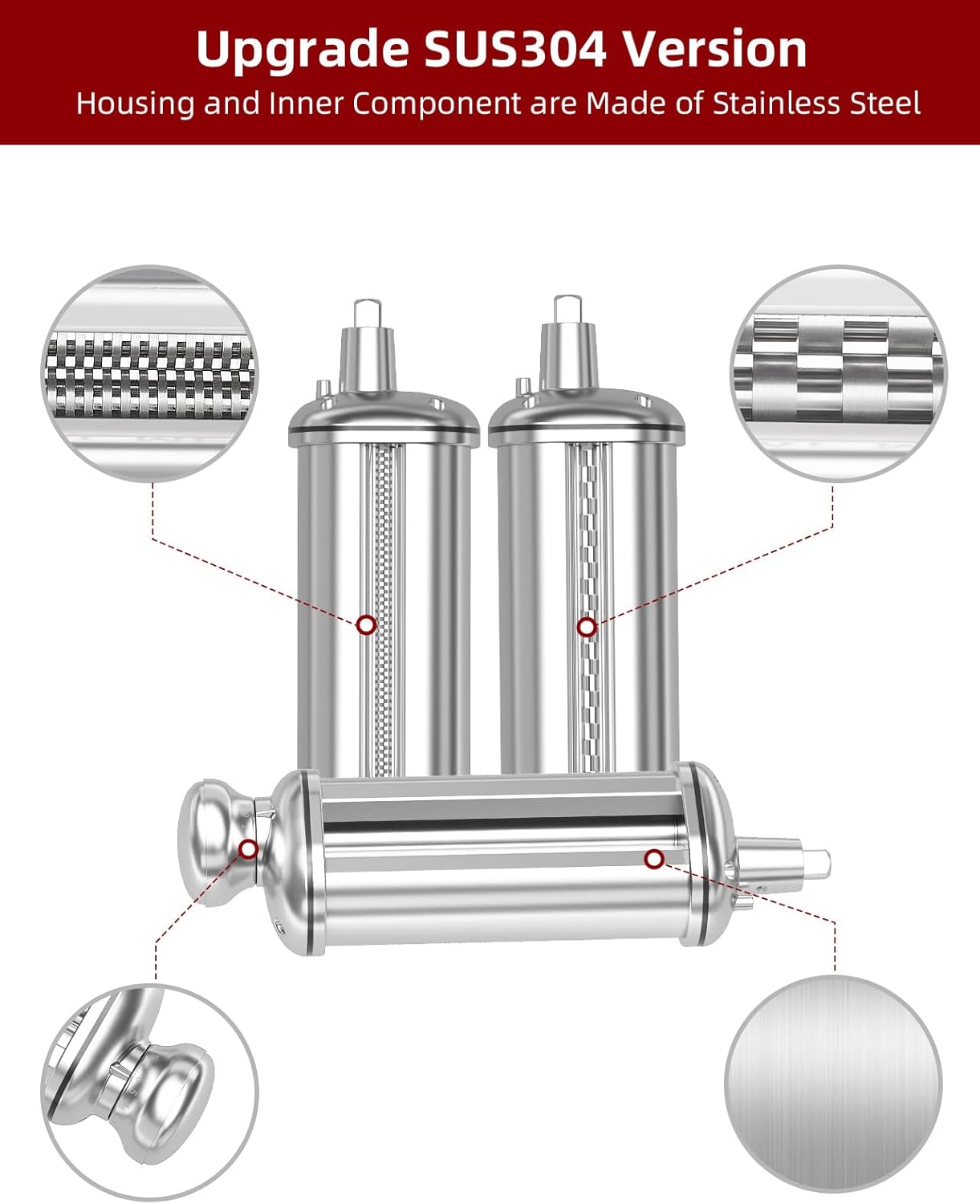 Upgrade SUS304 Version
Housing and Inner Component are Made of Stainless Steel