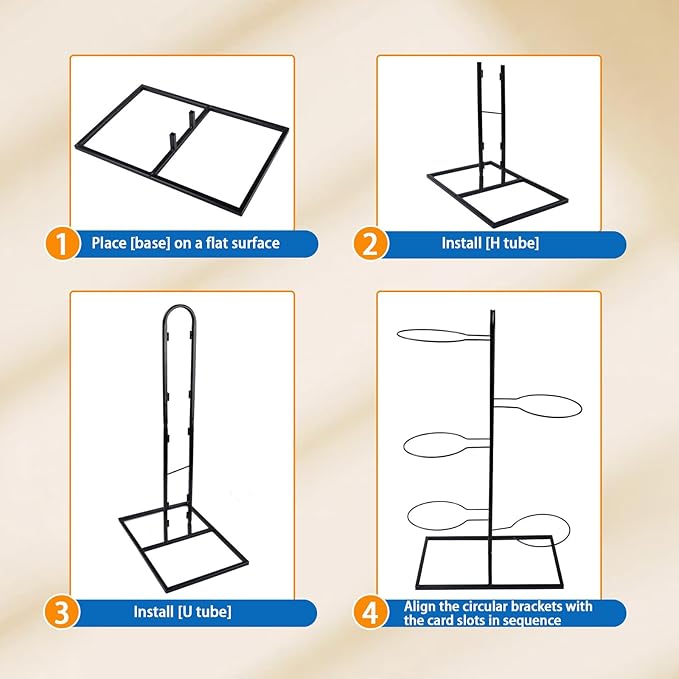 1 Place [base] on a flat surface

2 Install [H tube]

3 Install [U tube]

4 Align the circular brackets with the card slots in sequence