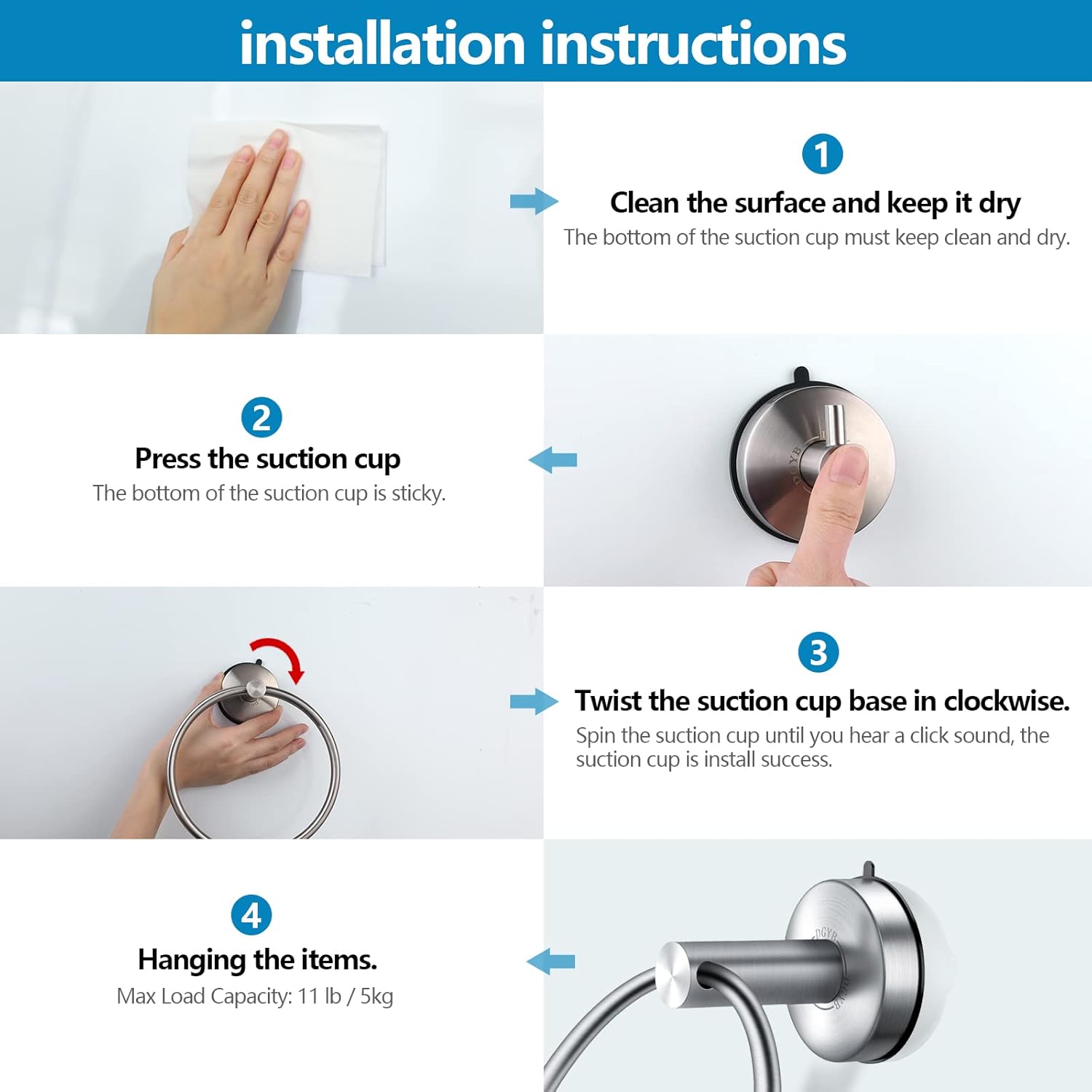 installation instructions

1
Clean the surface and keep it dry
The bottom of the suction cup must keep clean and dry.

2
Press the suction cup
The bottom of the suction cup is sticky.

DGYB

3
Twist the suction cup base in clockwise.
Spin the suction cup until you hear a click sound, the suction cup is install success.

4
Hanging the items.
Max Load Capacity: 11 lb / 5kg

DGYB