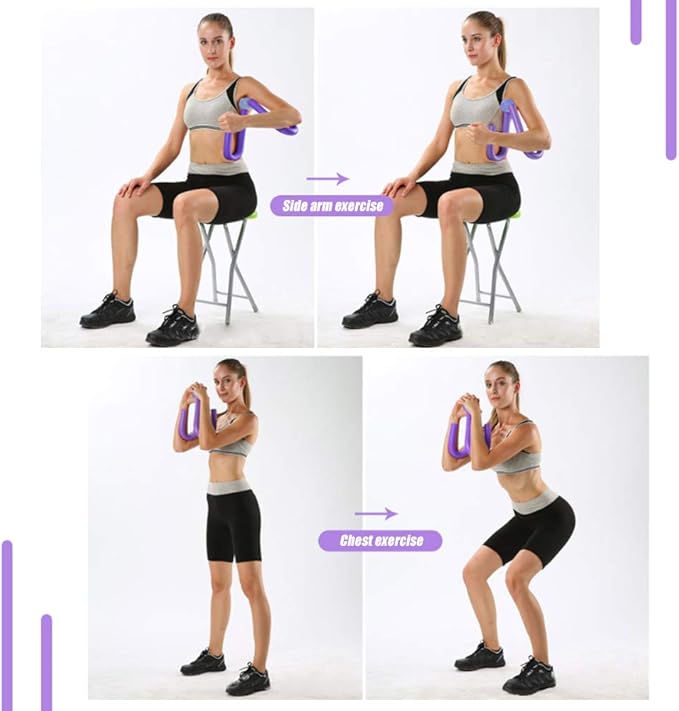 Side arm exercise

Chest exercise