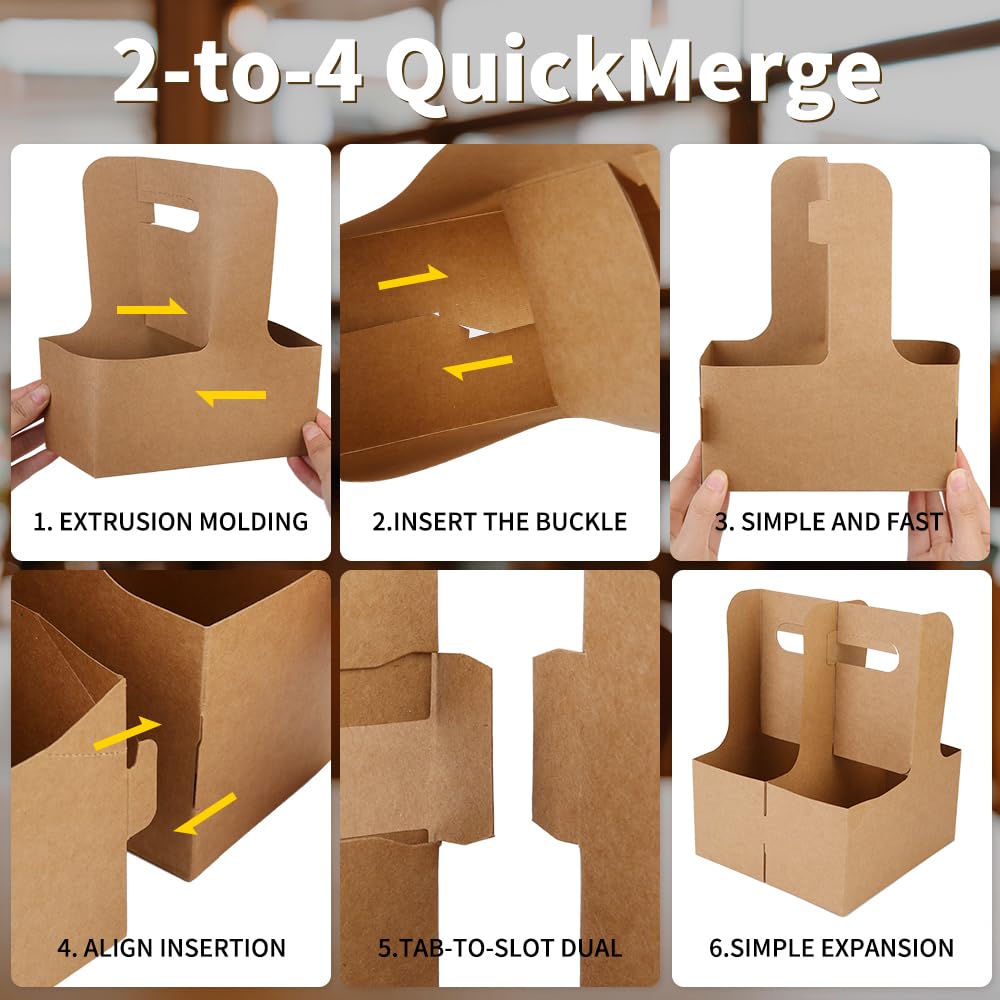 2-to-4 QuickMerge

1. EXTRUSION MOLDING

2.INSERT THE BUCKLE

3. SIMPLE AND FAST

4. ALIGN INSERTION

5.TAB-TO-SLOT DUAL

6.SIMPLE EXPANSION