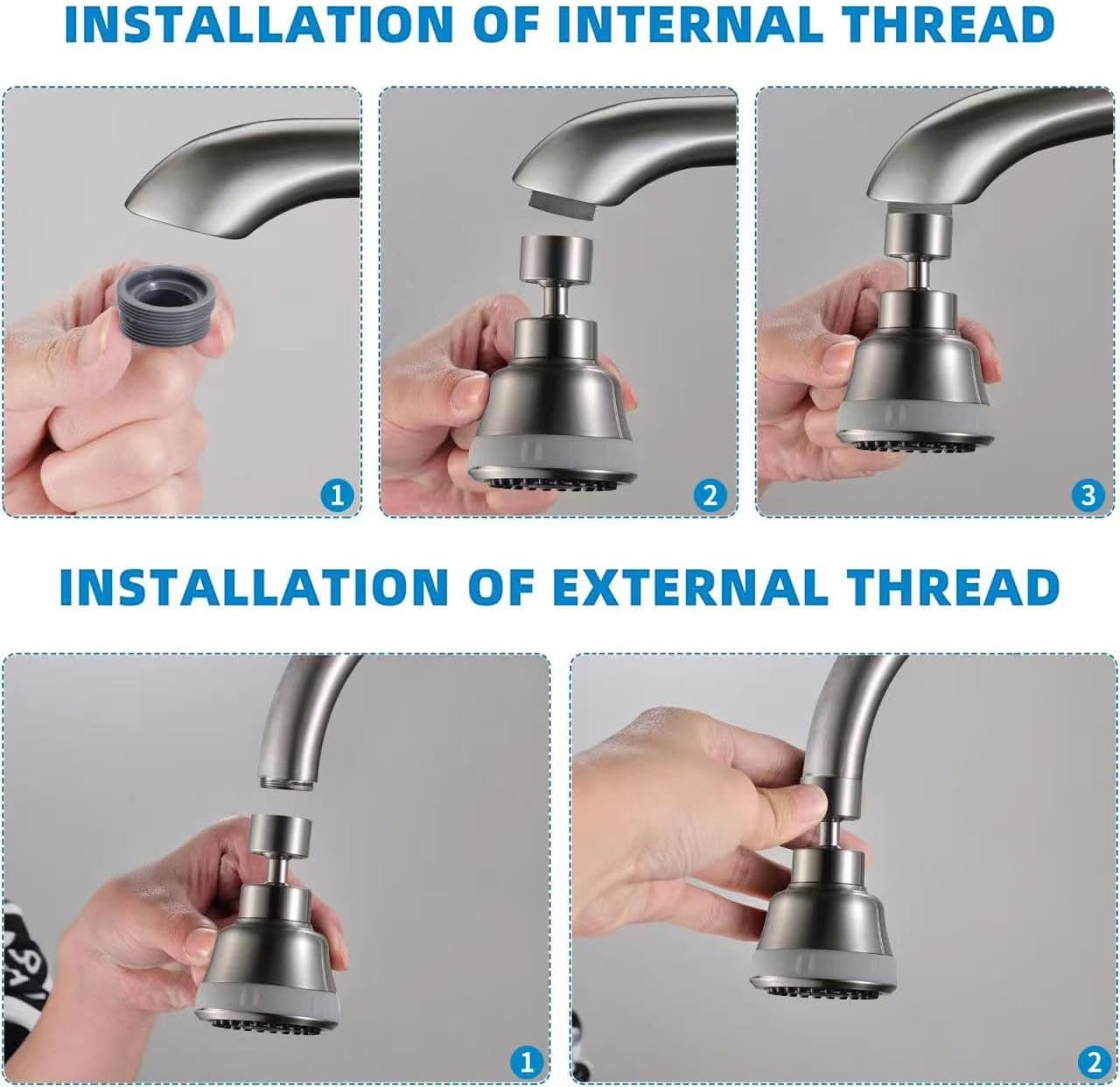 INSTALLATION OF INTERNAL THREAD

1

2

3

INSTALLATION OF EXTERNAL THREAD

1

2