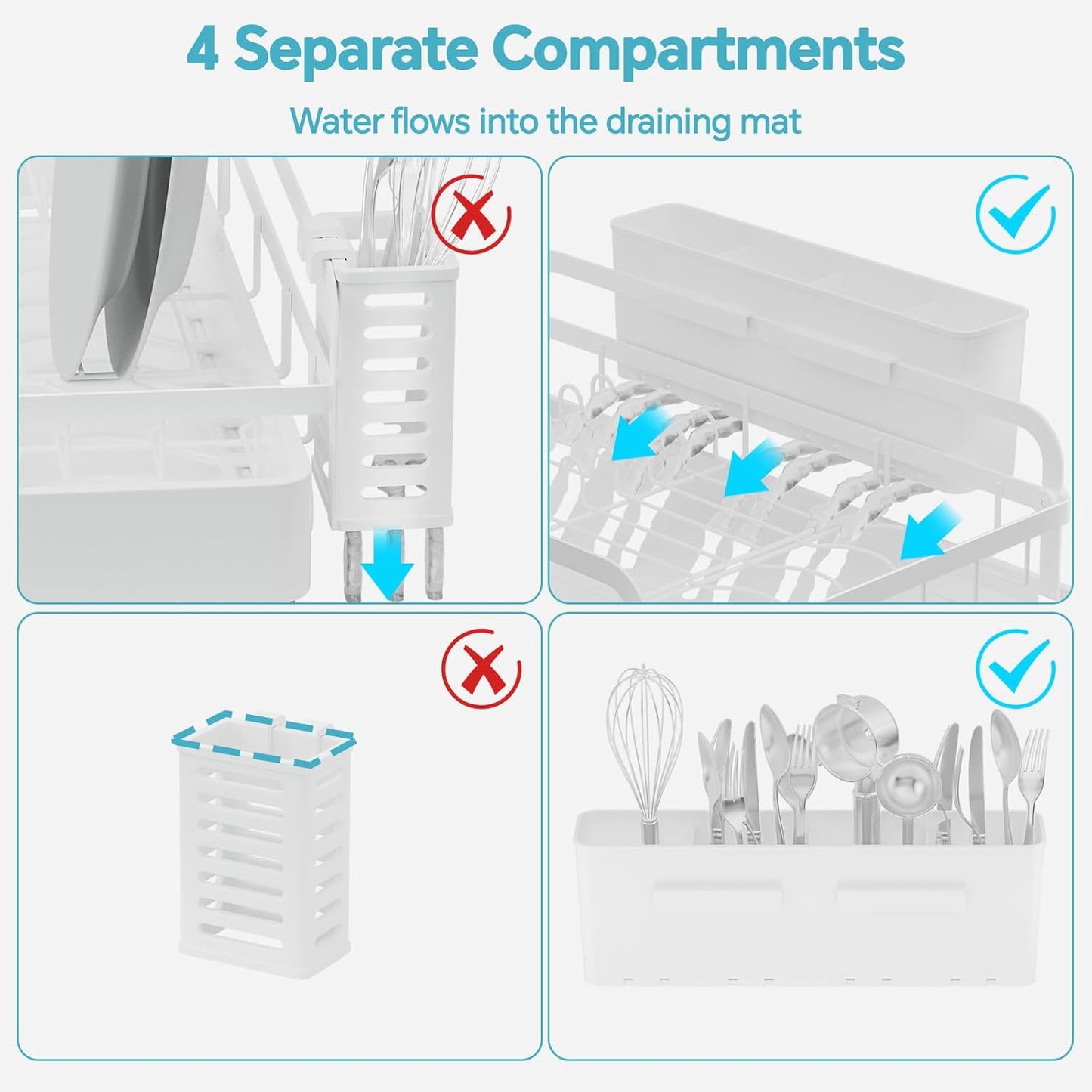 4 Separate Compartments

Water flows into the draining mat