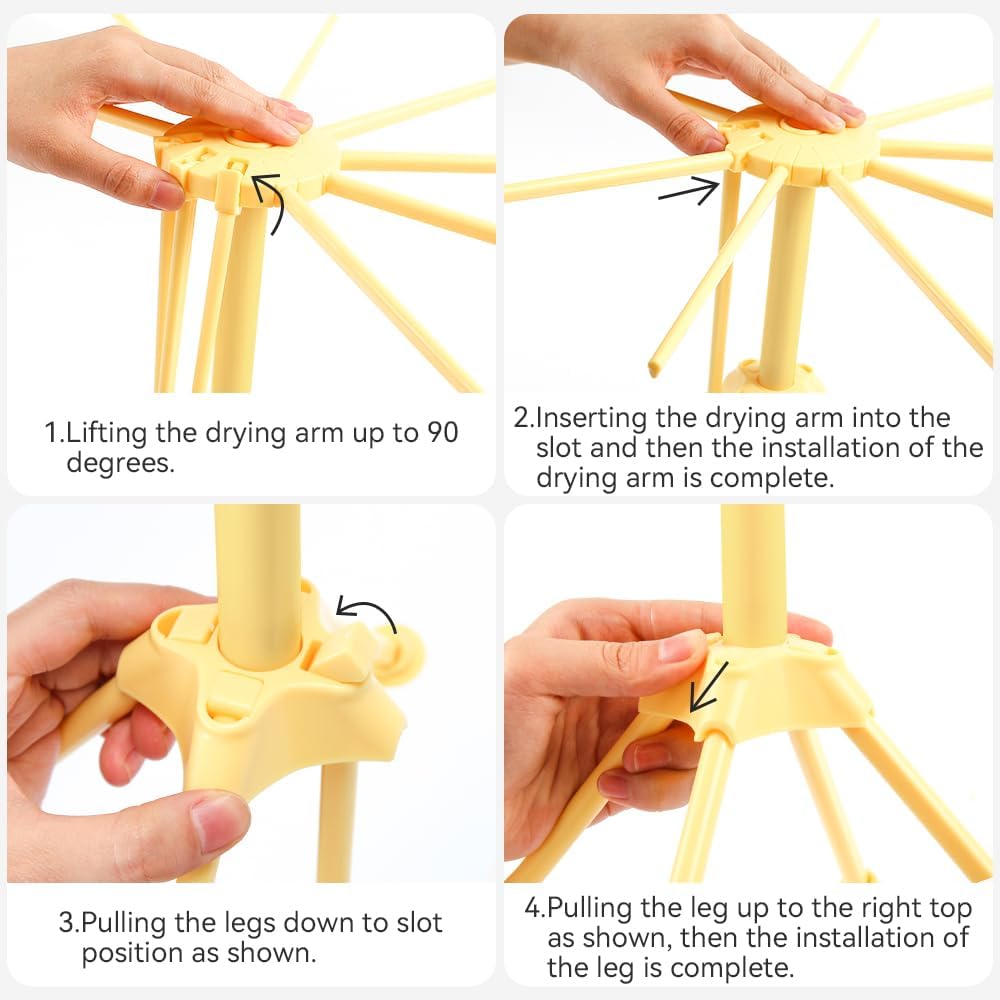 1.Lifting the drying arm up to 90 degrees.

2.Inserting the drying arm into the slot and then the installation of the drying arm is complete.

3.Pulling the legs down to slot position as shown.

4.Pulling the leg up to the right top as shown, then the installation of the leg is complete.