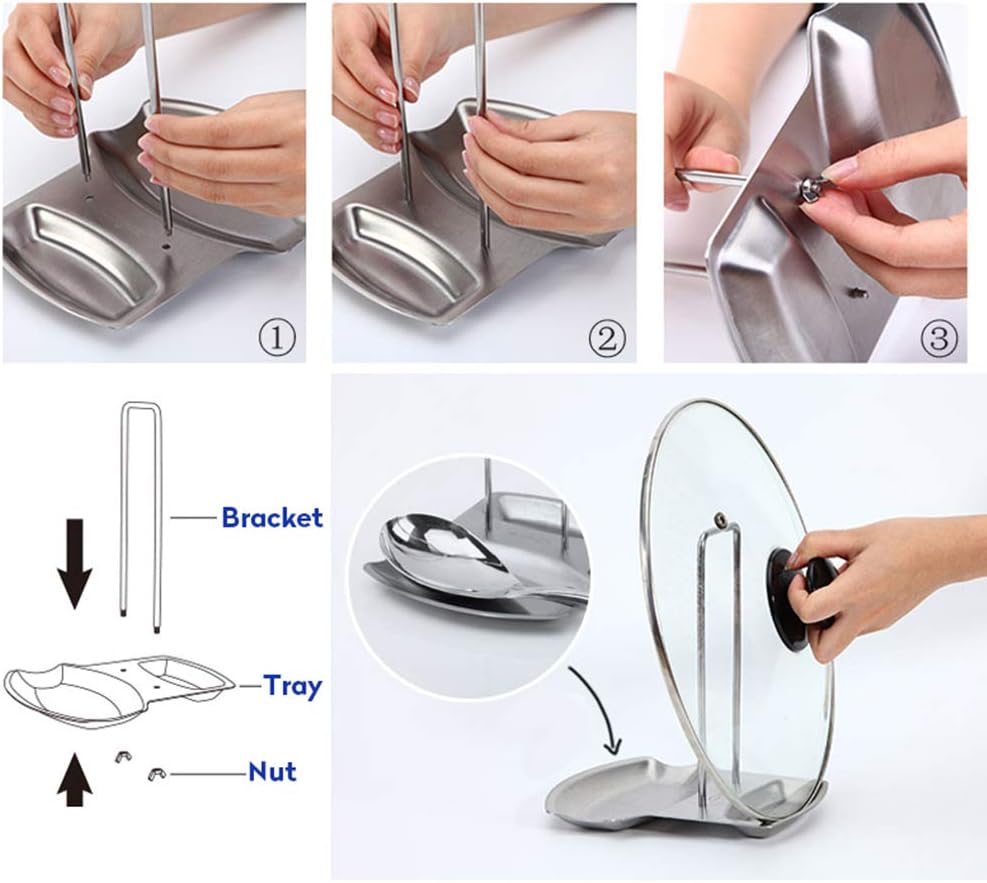 ①

②

③

Bracket

Tray

Nut