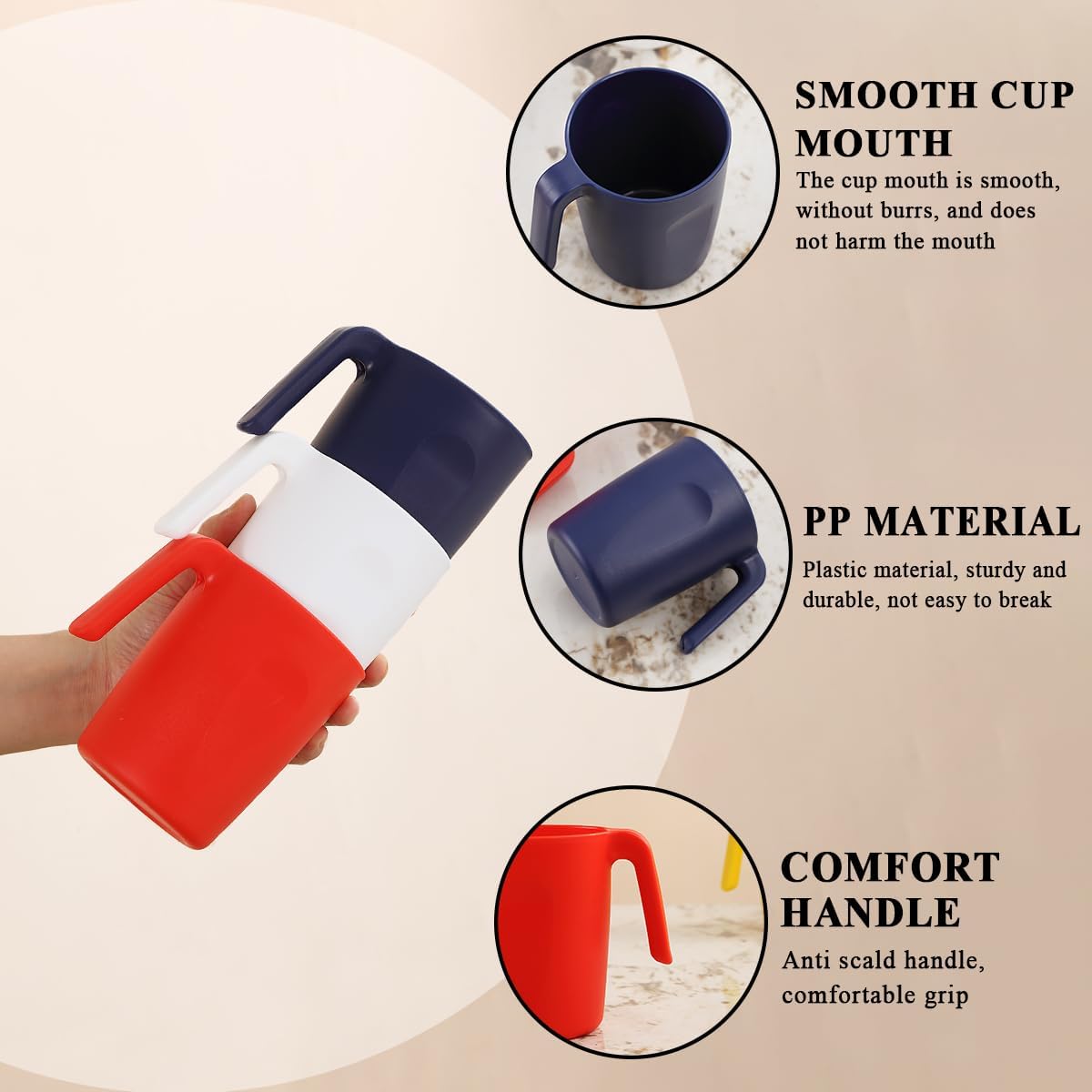 SMOOTH CUP MOUTH
The cup mouth is smooth, without burrs, and does not harm the mouth

PP MATERIAL
Plastic material, sturdy and durable, not easy to break

COMFORT HANDLE
Anti scald handle, comfortable grip