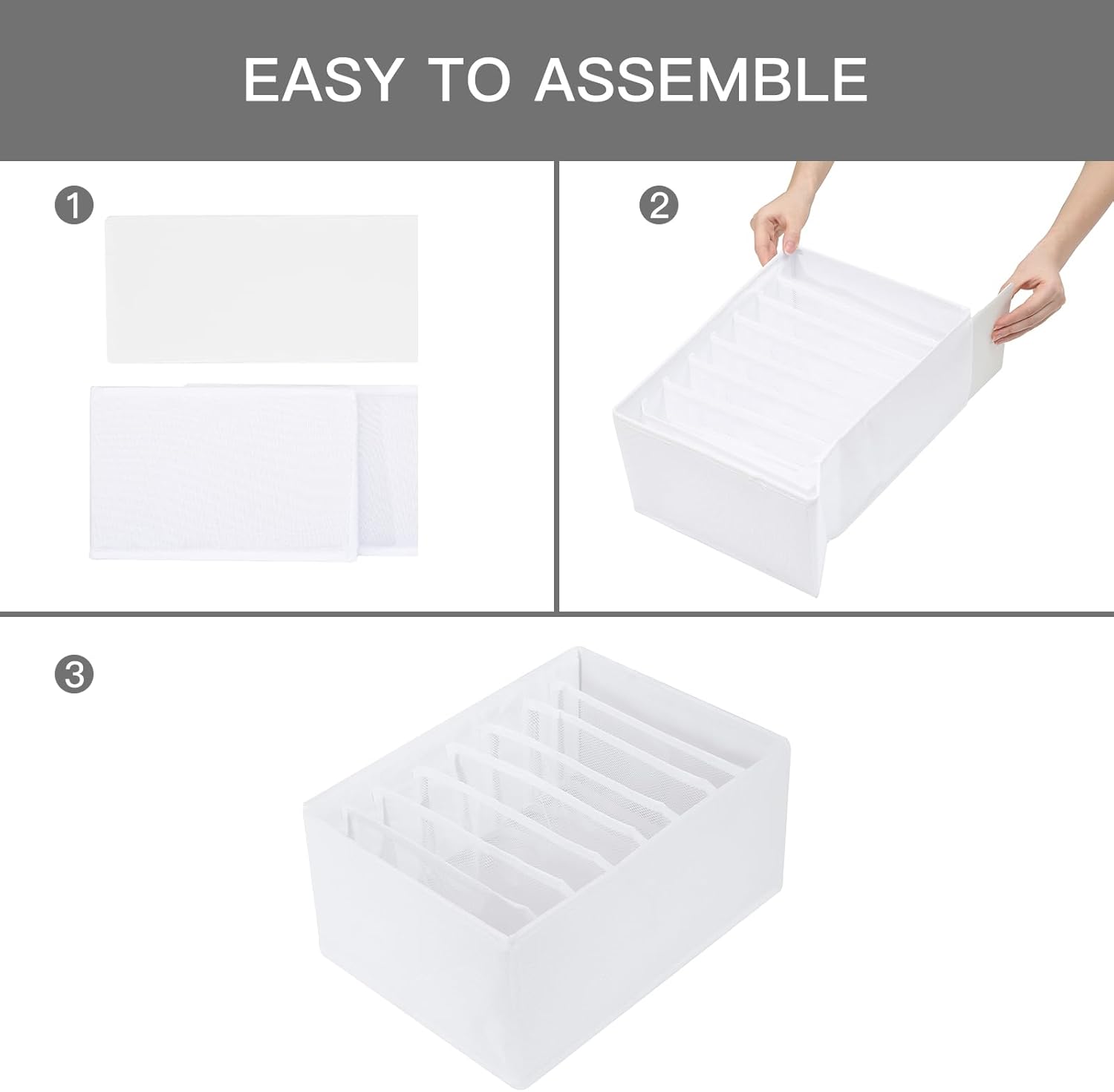 EASY TO ASSEMBLE

1

2

3