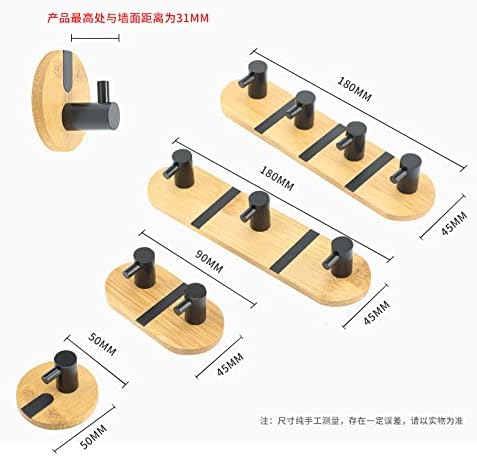 产品最高处与墙面距离为31MM

180MM

45MM

180MM

45MM

90MM

45MM

50MM

50MM

注：尺寸纯手工测量，存在一定误差，请以实物为准