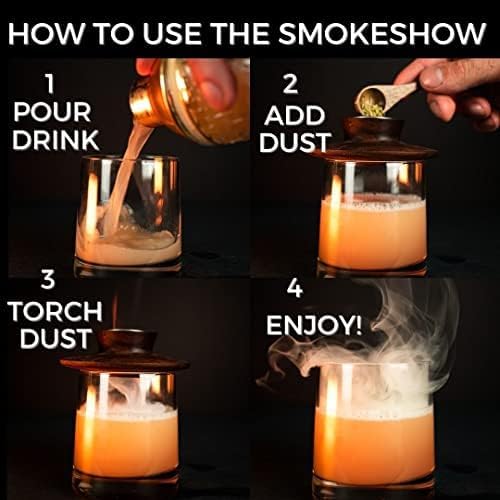 HOW TO USE THE SMOKESHOW

1
POUR
DRINK

2
ADD
DUST

3
TORCH
DUST

4
ENJOY!