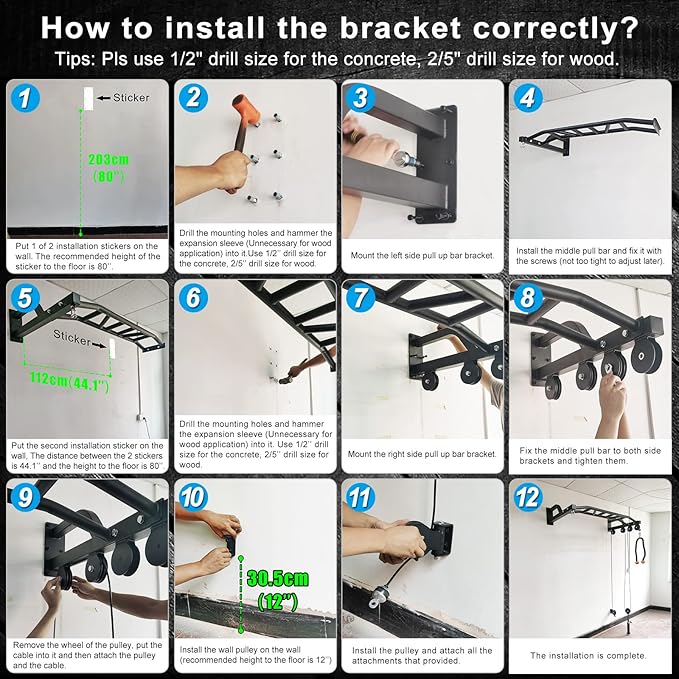 How to install the bracket correctly?
Tips: Pls use 1/2" drill size for the concrete, 2/5" drill size for wood.

1
Sticker
203cm (80'')
Put 1 of 2 installation stickers on the wall. The recommended height of the sticker to the floor is 80''.

2
Drill the mounting holes and hammer the expansion sleeve (Unnecessary for wood application) into it.Use 1/2'' drill size for the concrete, 2/5'' drill size for wood.

3
Mount the left side pull up bar bracket.

4
Install the middle pull bar and fix it with the screws (not too tight to adjust later).

5
Sticker
112cm(44.1'')
Put the second installation sticker on the wall, The distance between the 2 stickers is 44.1'' and the height to the floor is 80''.

6
Drill the mounting holes and hammer the expansion sleeve (Unnecessary for wood application) into it. Use 1/2'' drill size for the concrete, 2/5'' drill size for wood.

7
Mount the right side pull up bar bracket.

8
Fix the middle pull bar to both side brackets and tighten them.

9
Remove the wheel of the pulley, put the cable into it and then attach the pulley and the cable.

10
30.5cm (12'')
Install the wall pulley on the wall (recommended height to the floor is 12'')

11
Install the pulley and attach all the attachments that provided.

12
The installation is complete.