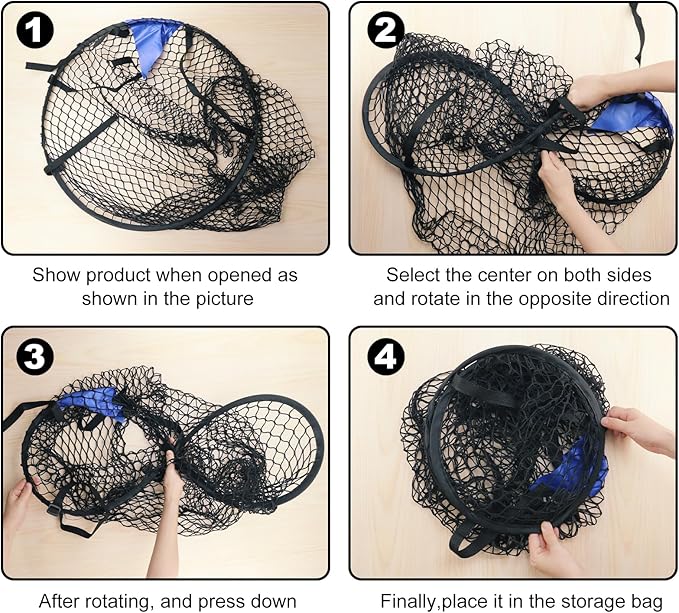 1

Show product when opened as shown in the picture

2

Select the center on both sides and rotate in the opposite direction

3

After rotating, and press down

4

Finally,place it in the storage bag