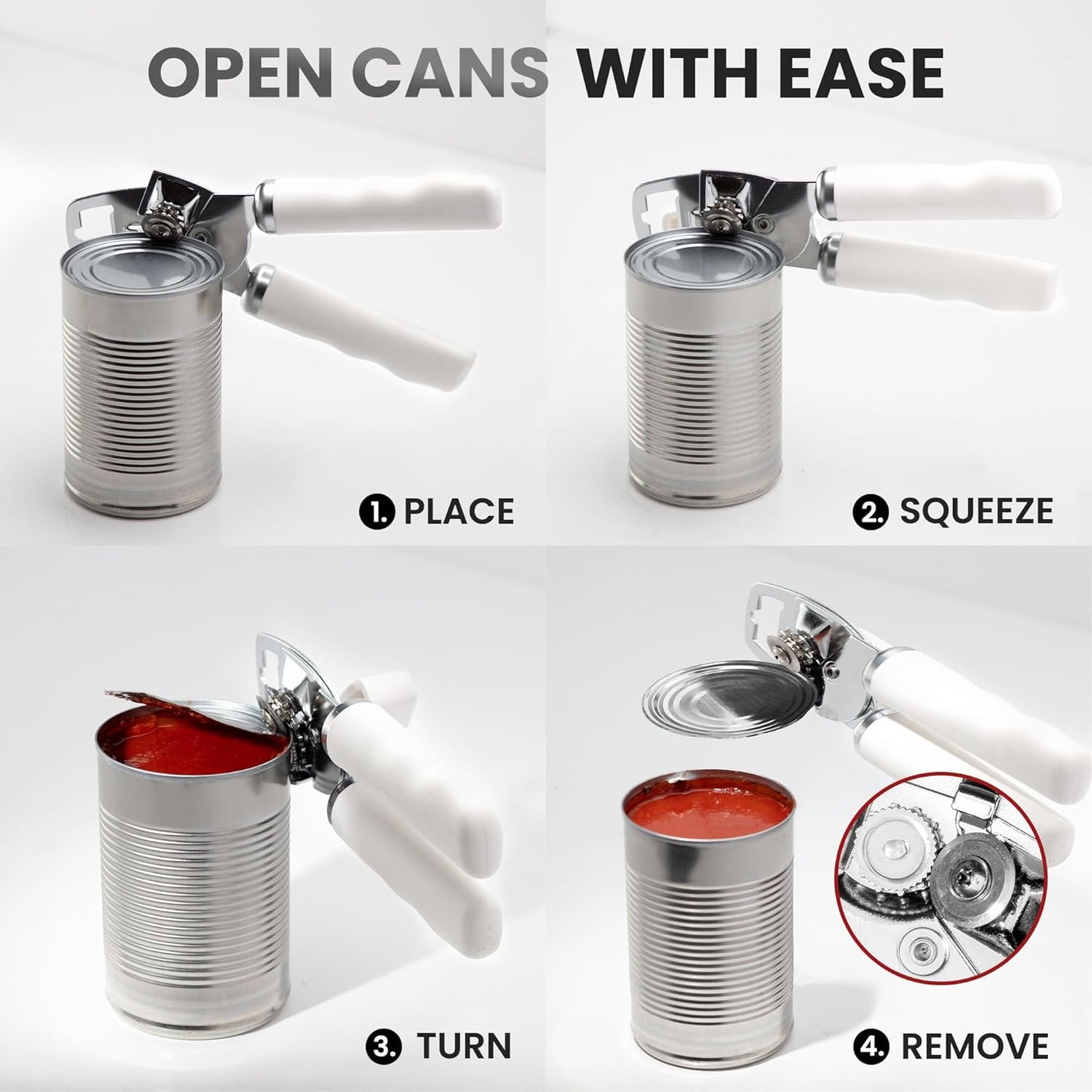 OPEN CANS WITH EASE

1. PLACE

2. SQUEEZE

3. TURN

4. REMOVE