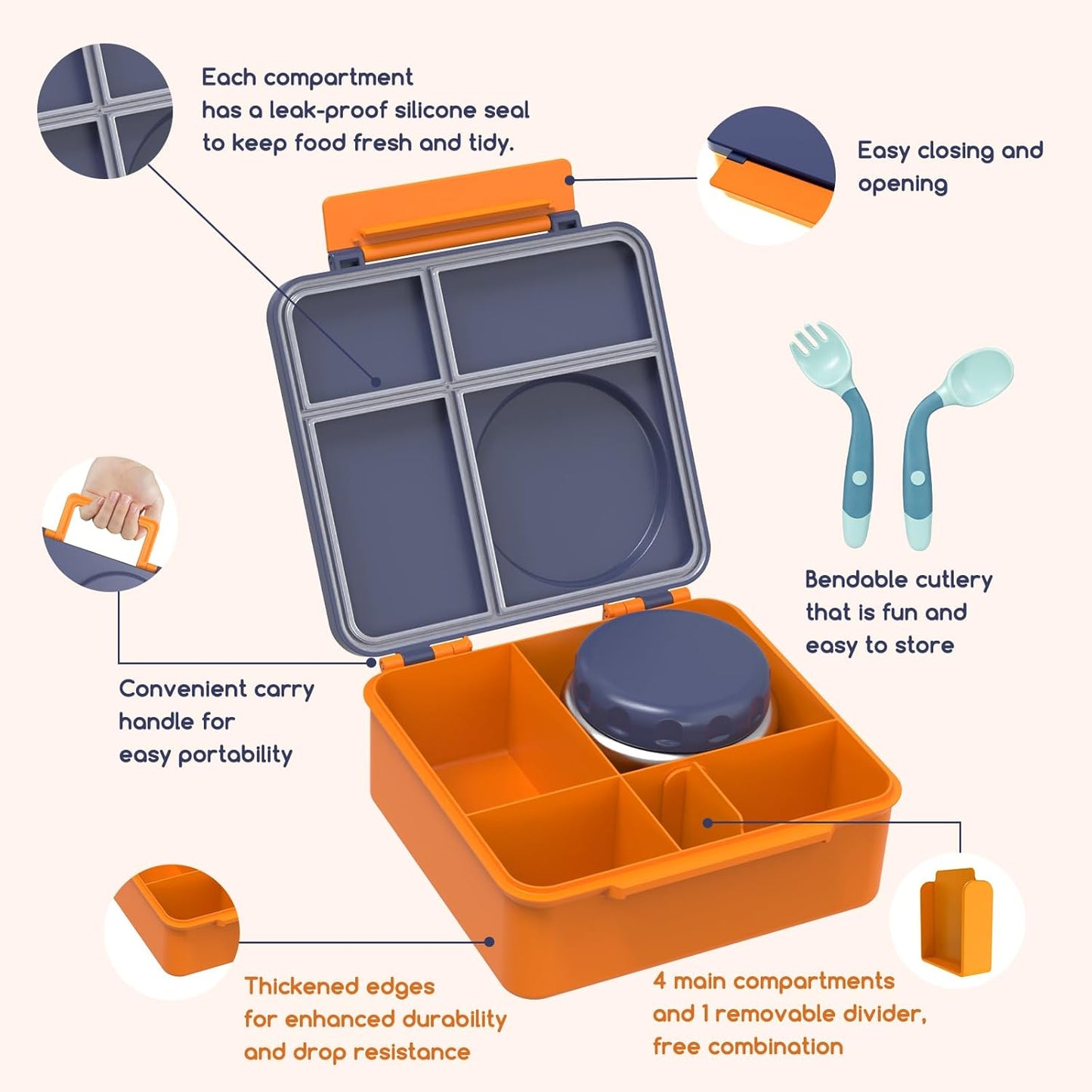 Each compartment has a leak-proof silicone seal to keep food fresh and tidy.

Easy closing and opening

Bendable cutlery that is fun and easy to store

Convenient carry handle for easy portability

Thickened edges for enhanced durability and drop resistance

4 main compartments and 1 removable divider, free combination