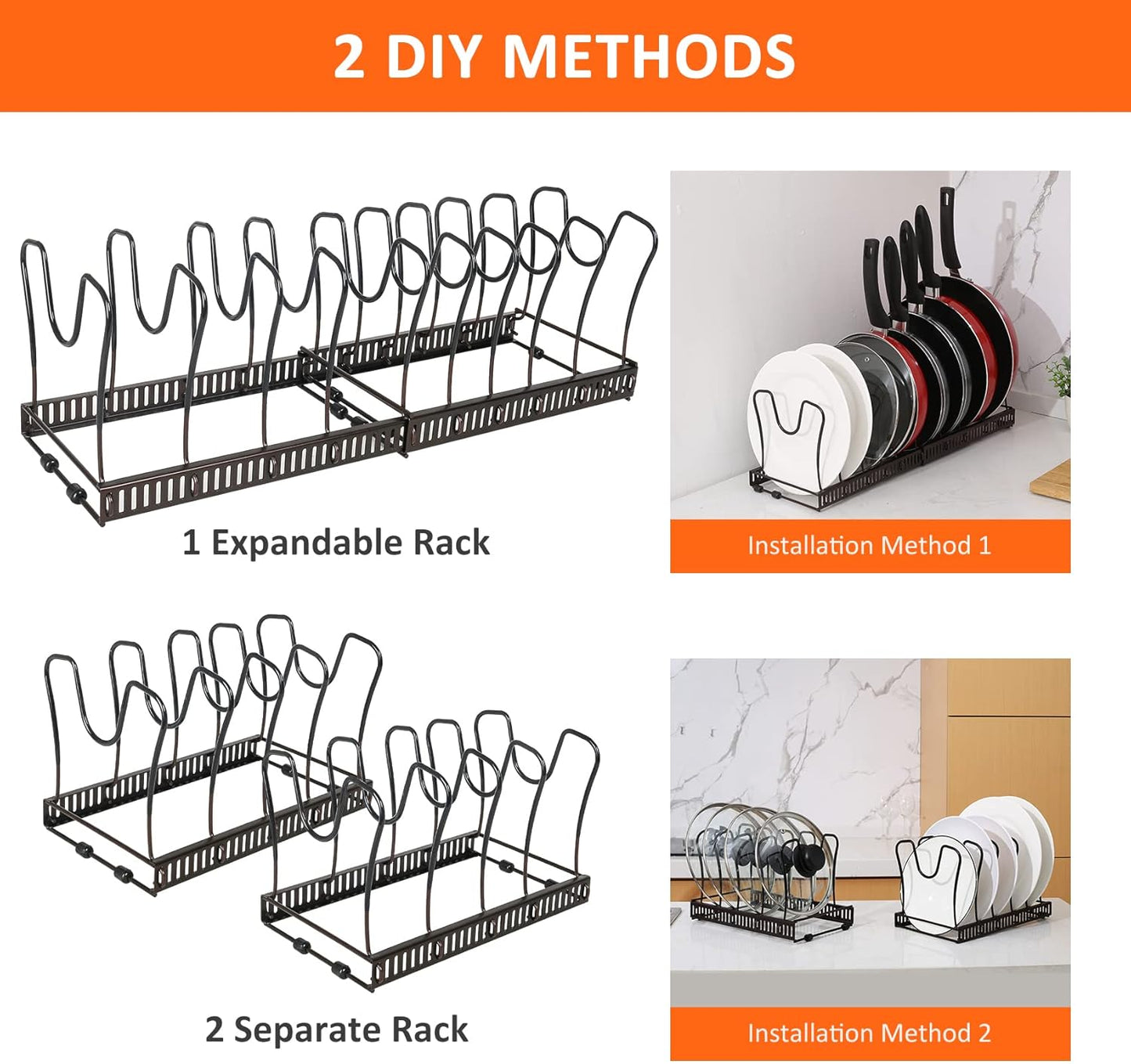 2 DIY METHODS

1 Expandable Rack

Installation Method 1

2 Separate Rack

Installation Method 2