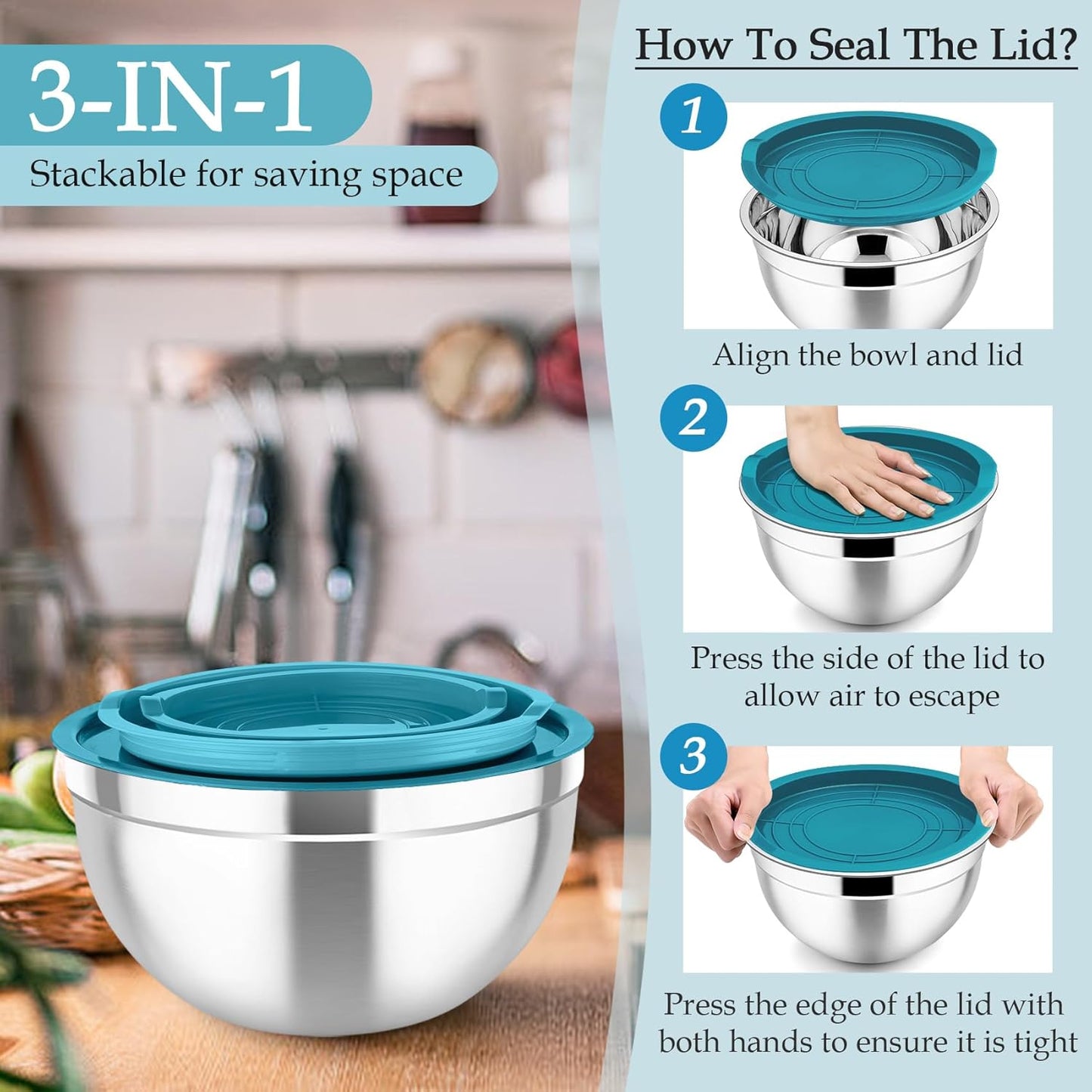 3-IN-1

Stackable for saving space

How To Seal The Lid?

1

Align the bowl and lid

2

Press the side of the lid to allow air to escape

3

Press the edge of the lid with both hands to ensure it is tight