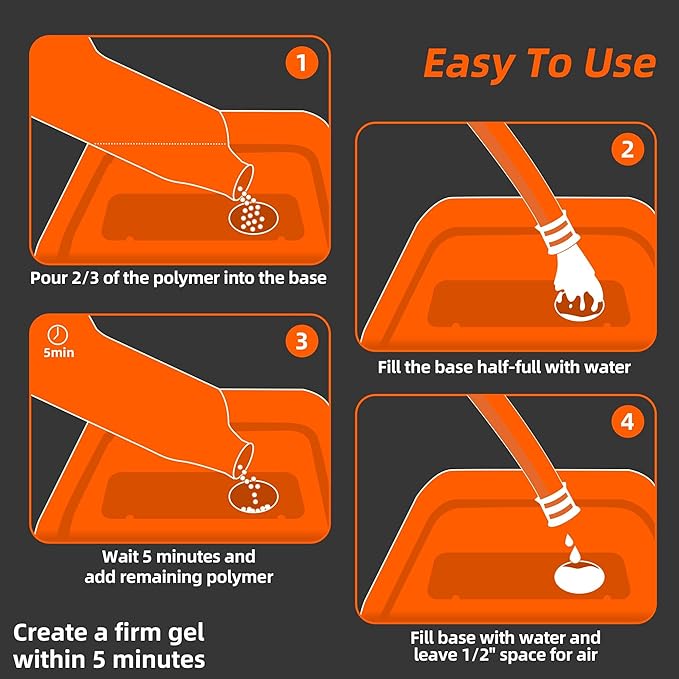 Easy To Use

1

Pour 2/3 of the polymer into the base

2

Fill the base half-full with water

5min

3

Wait 5 minutes and add remaining polymer

4

Fill base with water and leave 1/2" space for air

Create a firm gel within 5 minutes