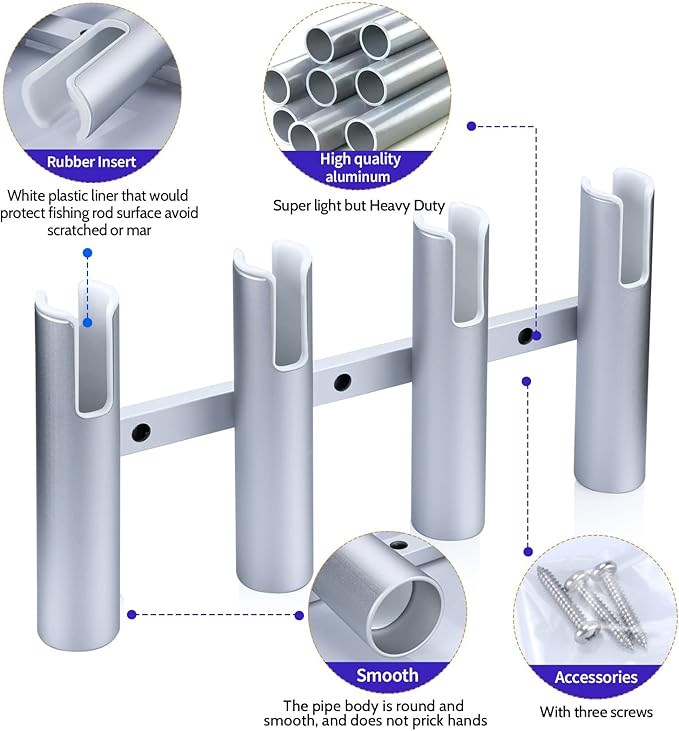 Rubber Insert

White plastic liner that would protect fishing rod surface avoid scratched or mar

High quality aluminum

Super light but Heavy Duty

Smooth

The pipe body is round and smooth, and does not prick hands

Accessories

With three screws