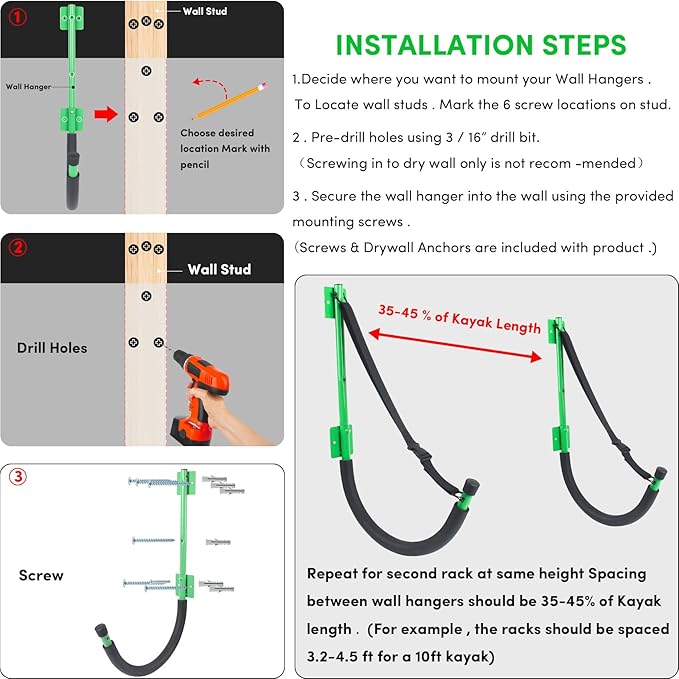 ①

Wall Stud

Wall Hanger

Choose desired location Mark with pencil

②

Wall Stud

Drill Holes

③

Screw

INSTALLATION STEPS

1.Decide where you want to mount your Wall Hangers . To Locate wall studs . Mark the 6 screw locations on stud.

2 . Pre-drill holes using 3 / 16" drill bit. （Screwing in to dry wall only is not recom -mended）

3 . Secure the wall hanger into the wall using the provided mounting screws .

(Screws & Drywall Anchors are included with product .)

35-45 % of Kayak Length

Repeat for second rack at same height Spacing between wall hangers should be 35-45% of Kayak length . (For example , the racks should be spaced 3.2-4.5 ft for a 10ft kayak)