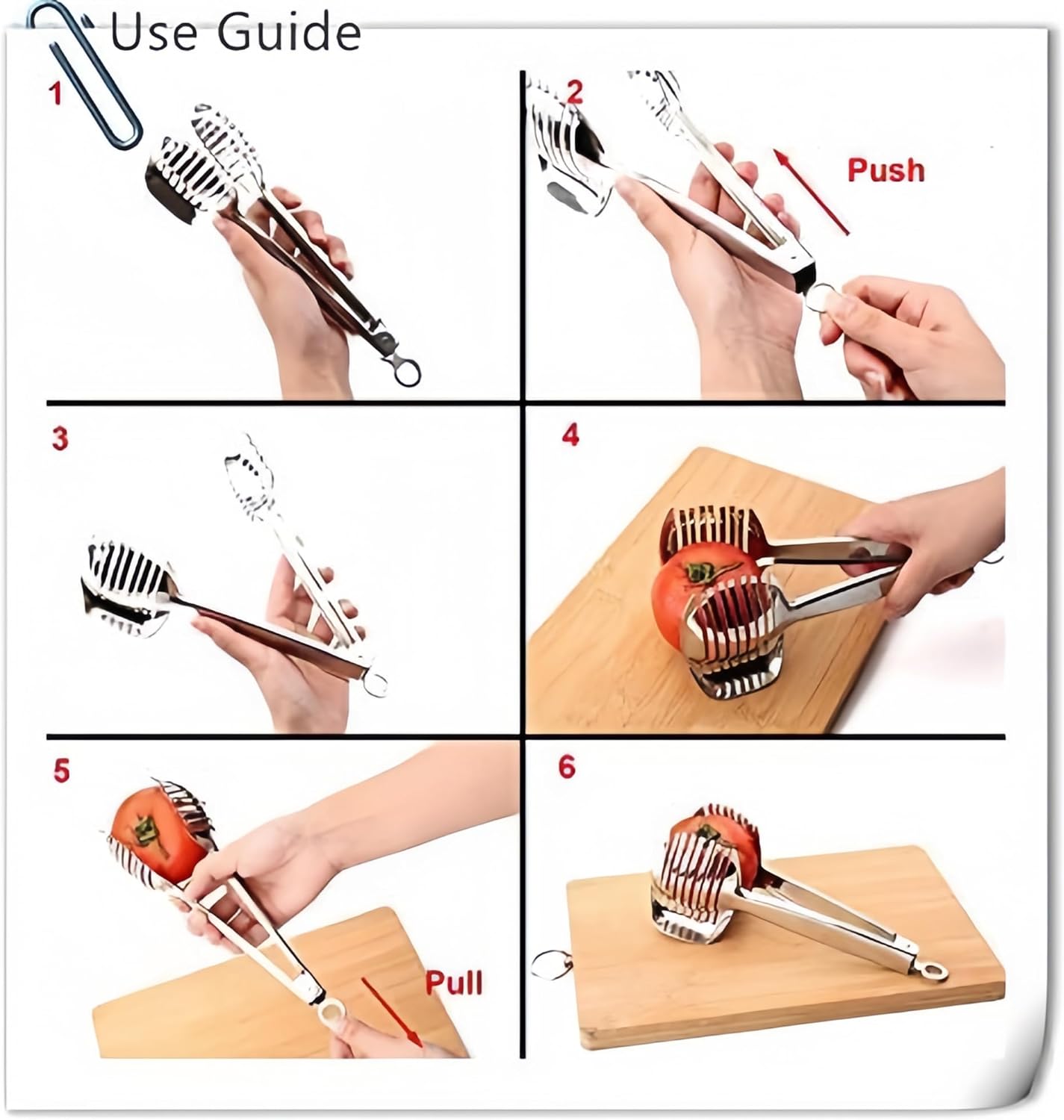 Use Guide

1

2

Push

3

4

5

Pull

6