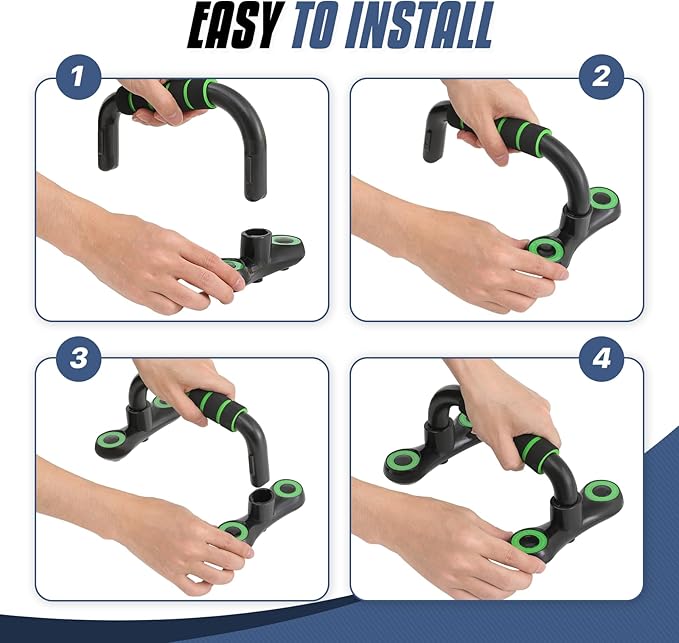 EASY TO INSTALL

1

2

3

4