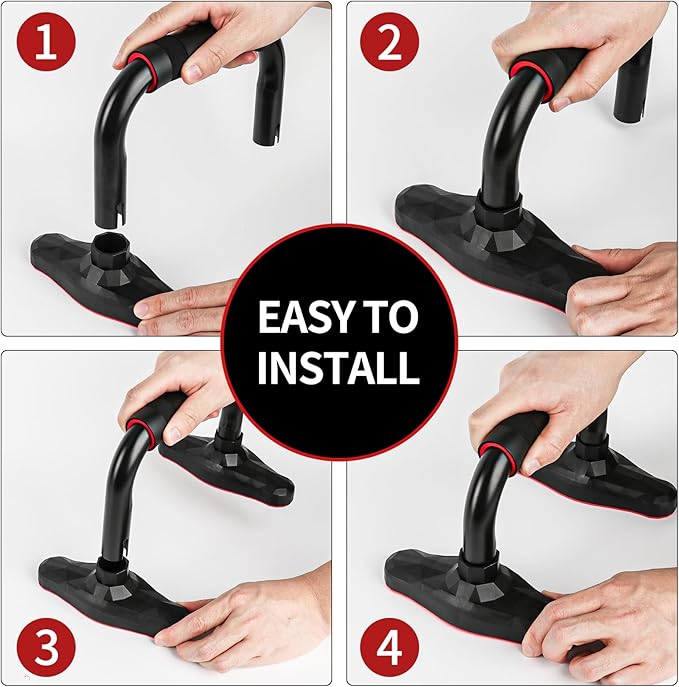 1

2

EASY TO INSTALL

3

4