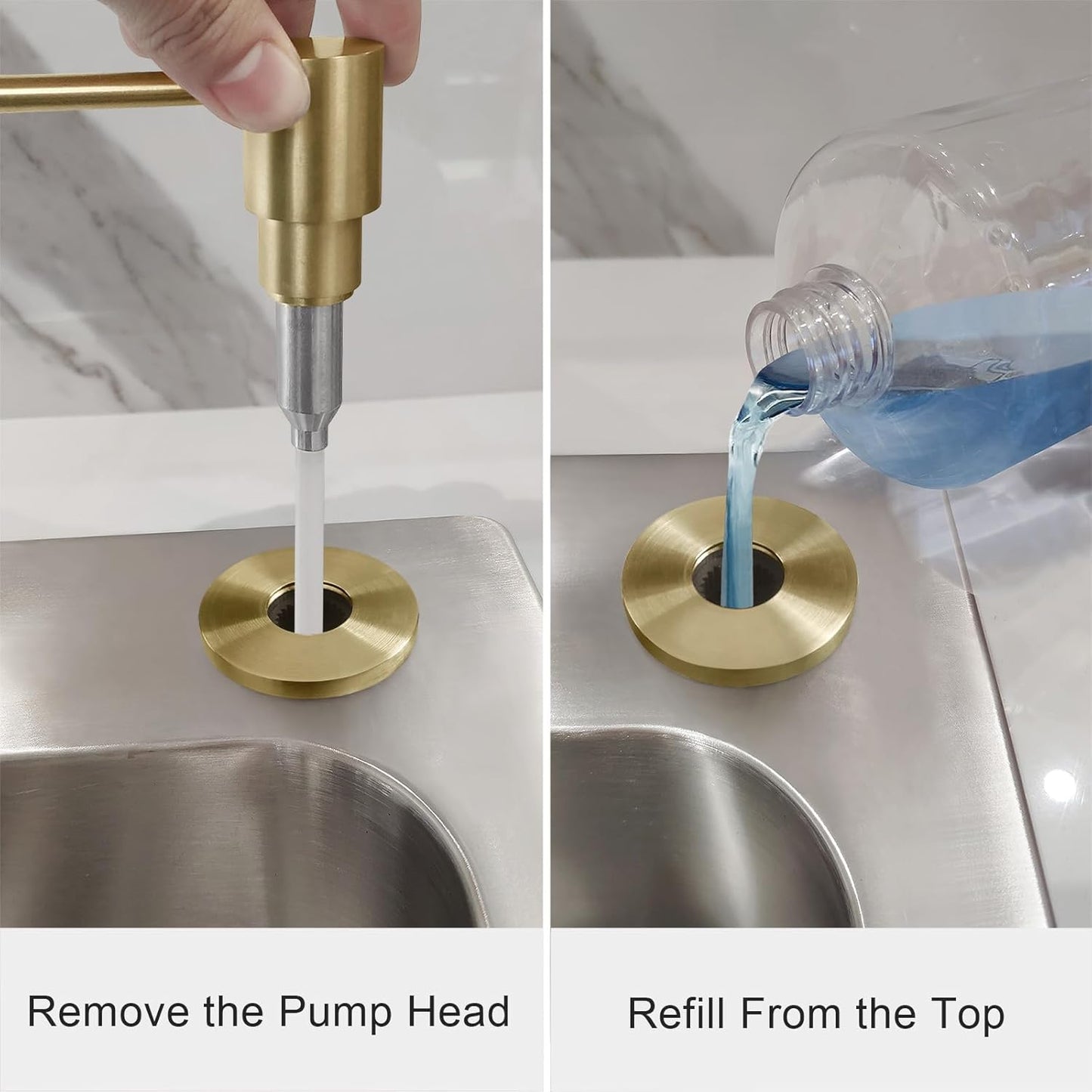 Remove the Pump Head

Refill From the Top