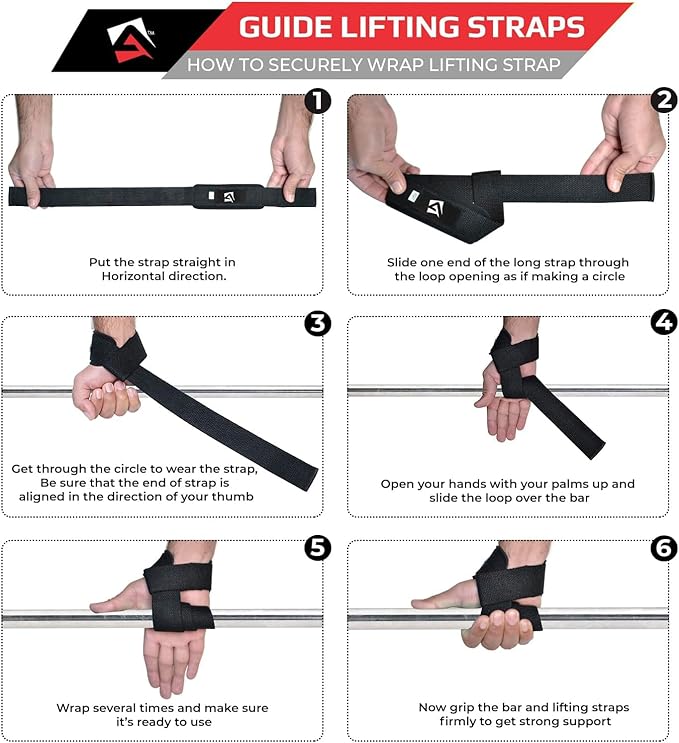 TM

GUIDE LIFTING STRAPS

HOW TO SECURELY WRAP LIFTING STRAP

1

Put the strap straight in Horizontal direction.

2

Slide one end of the long strap through the loop opening as if making a circle

3

Get through the circle to wear the strap, Be sure that the end of strap is aligned in the direction of your thumb

4

Open your hands with your palms up and slide the loop over the bar

5

Wrap several times and make sure it's ready to use

6

Now grip the bar and lifting straps firmly to get strong support