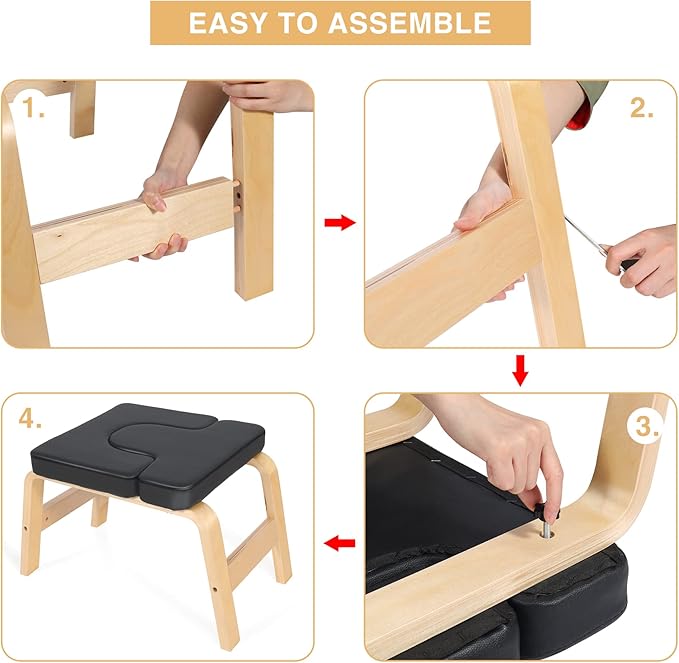 EASY TO ASSEMBLE

1.

2.

3.

4.