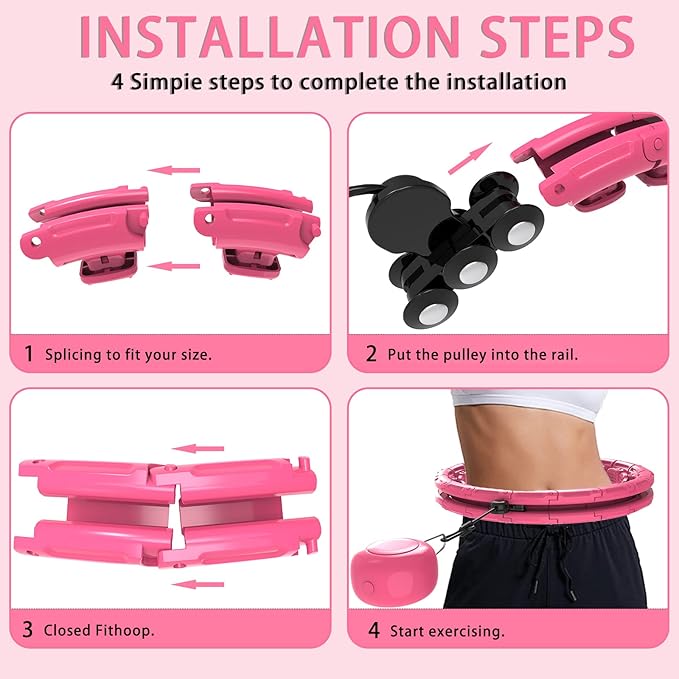 INSTALLATION STEPS

4 Simpie steps to complete the installation

1 Splicing to fit your size.

2 Put the pulley into the rail.

3 Closed Fithoop.

4 Start exercising.