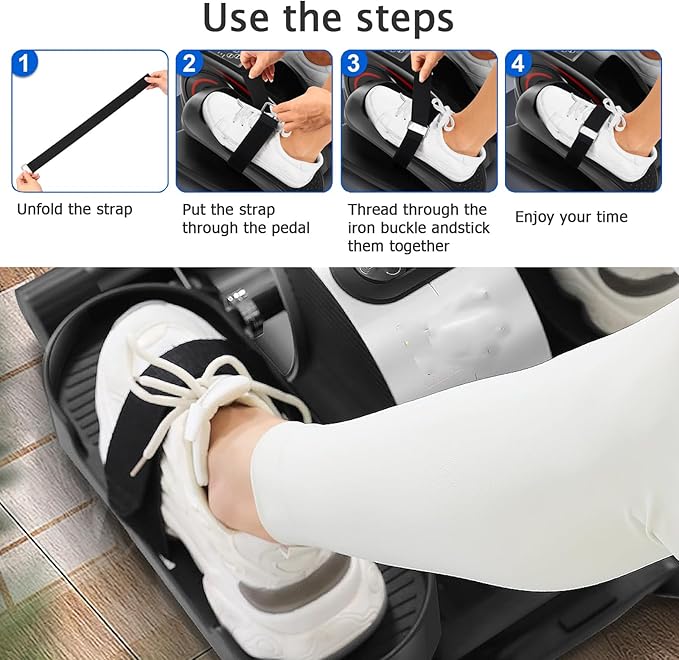 Use the steps

1
Unfold the strap

2
Put the strap through the pedal

3
Thread through the iron buckle andstick them together

4
Enjoy your time