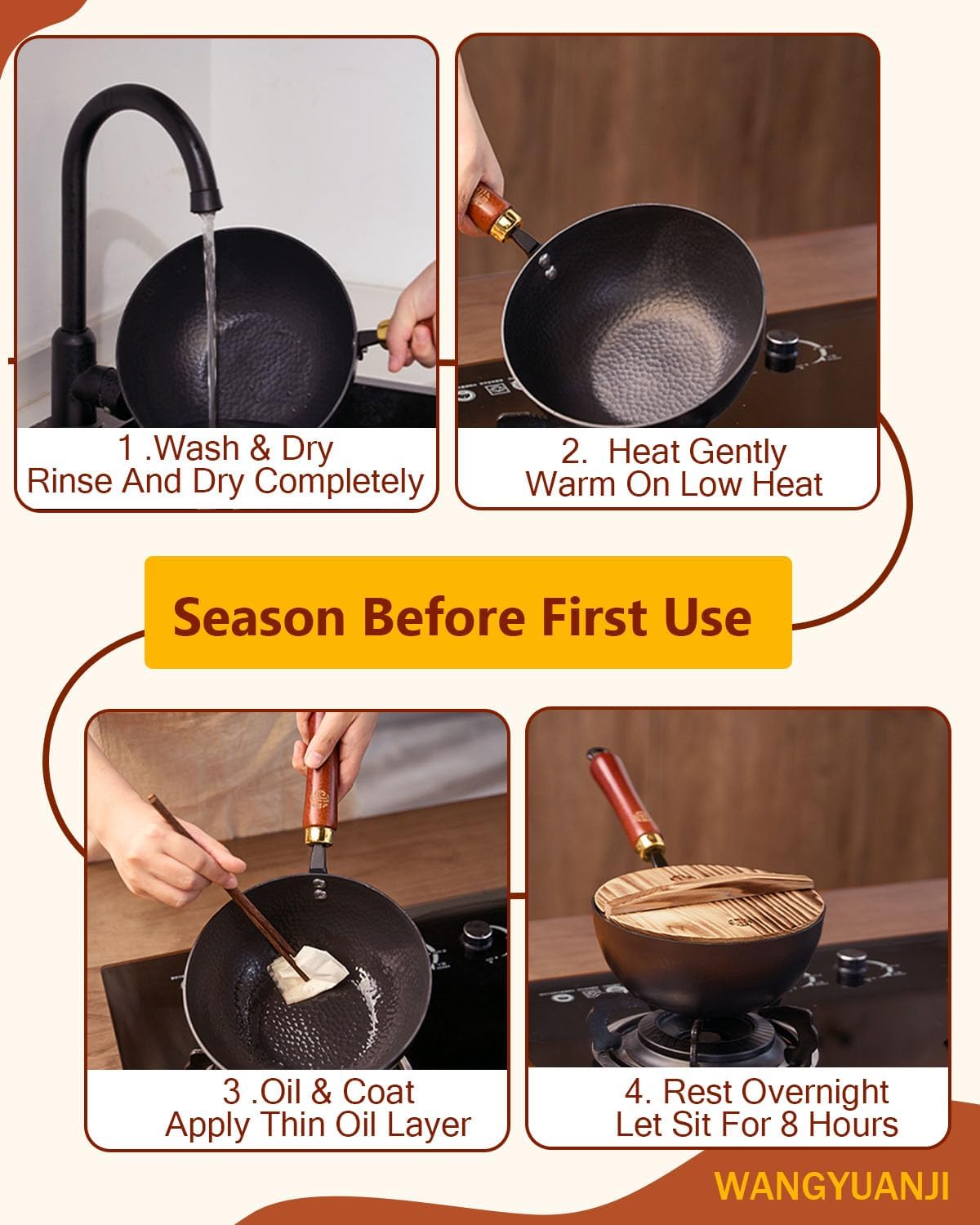 1 .Wash & Dry
Rinse And Dry Completely

2. Heat Gently
Warm On Low Heat

Season Before First Use

3 .Oil & Coat
Apply Thin Oil Layer

4. Rest Overnight
Let Sit For 8 Hours

WANGYUANJI