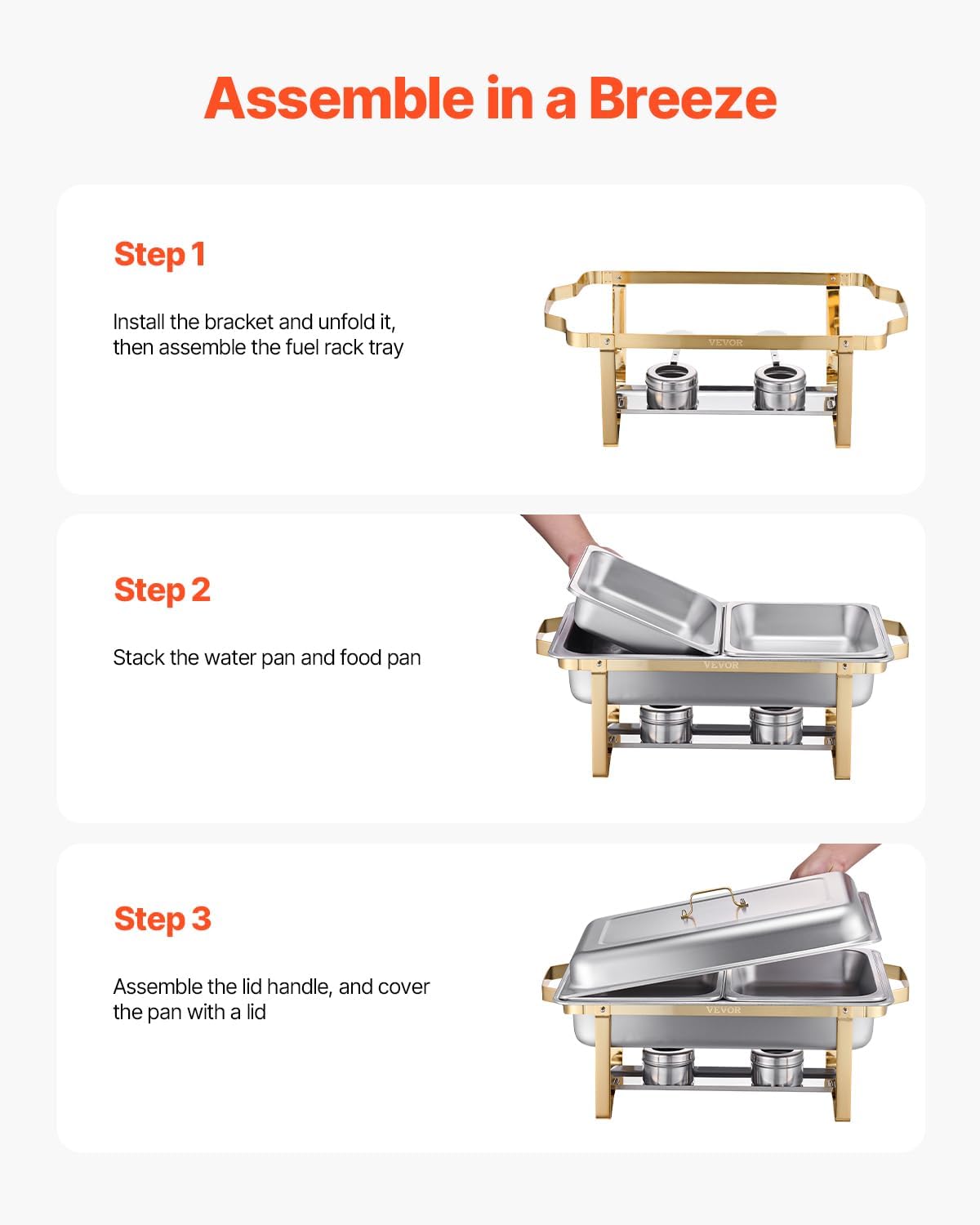 Assemble in a Breeze

Step 1

Install the bracket and unfold it, then assemble the fuel rack tray

VEVOR

Step 2

Stack the water pan and food pan

VEVOR

Step 3

Assemble the lid handle, and cover the pan with a lid

VEVOR