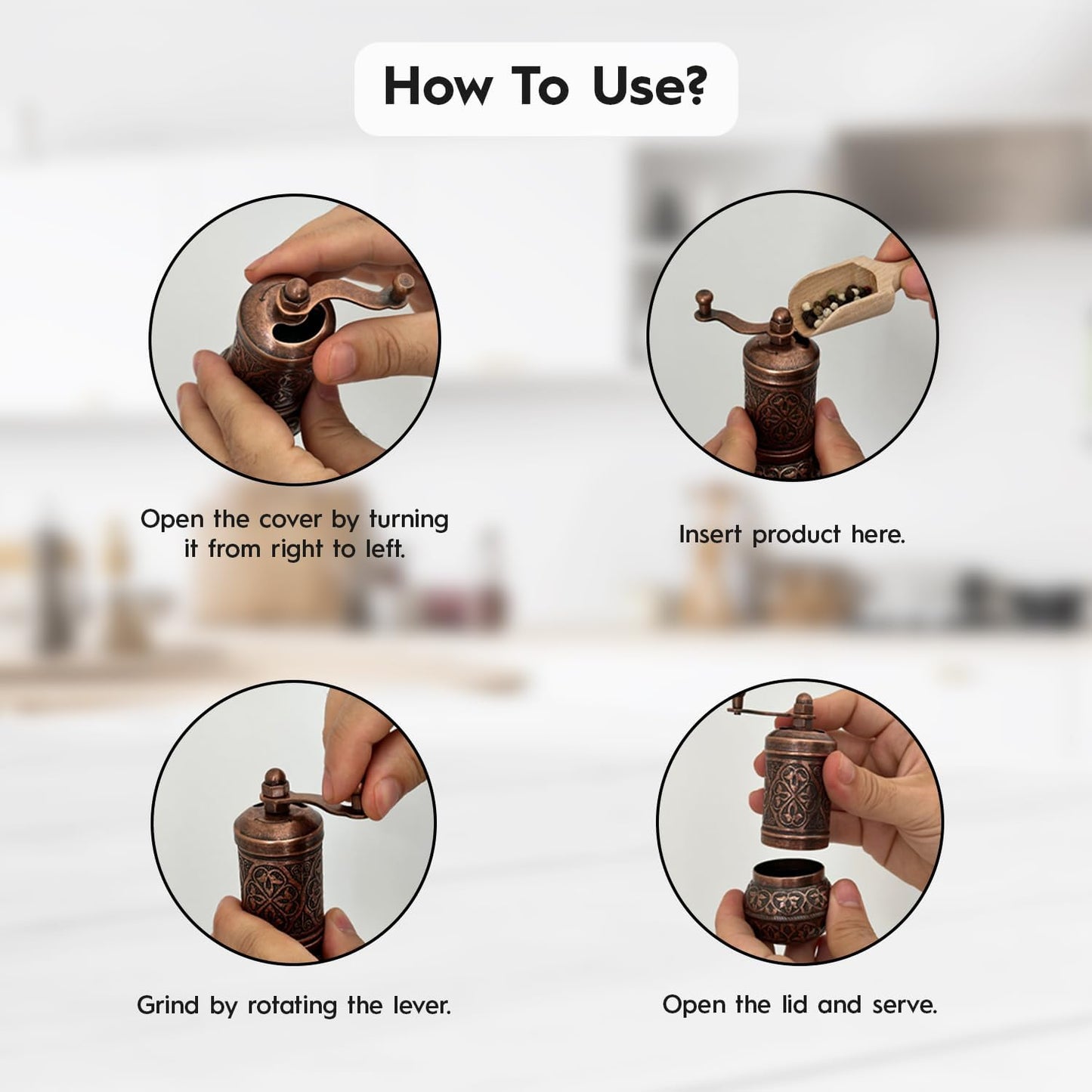 How To Use?

Open the cover by turning it from right to left.

Insert product here.

Grind by rotating the lever.

Open the lid and serve.