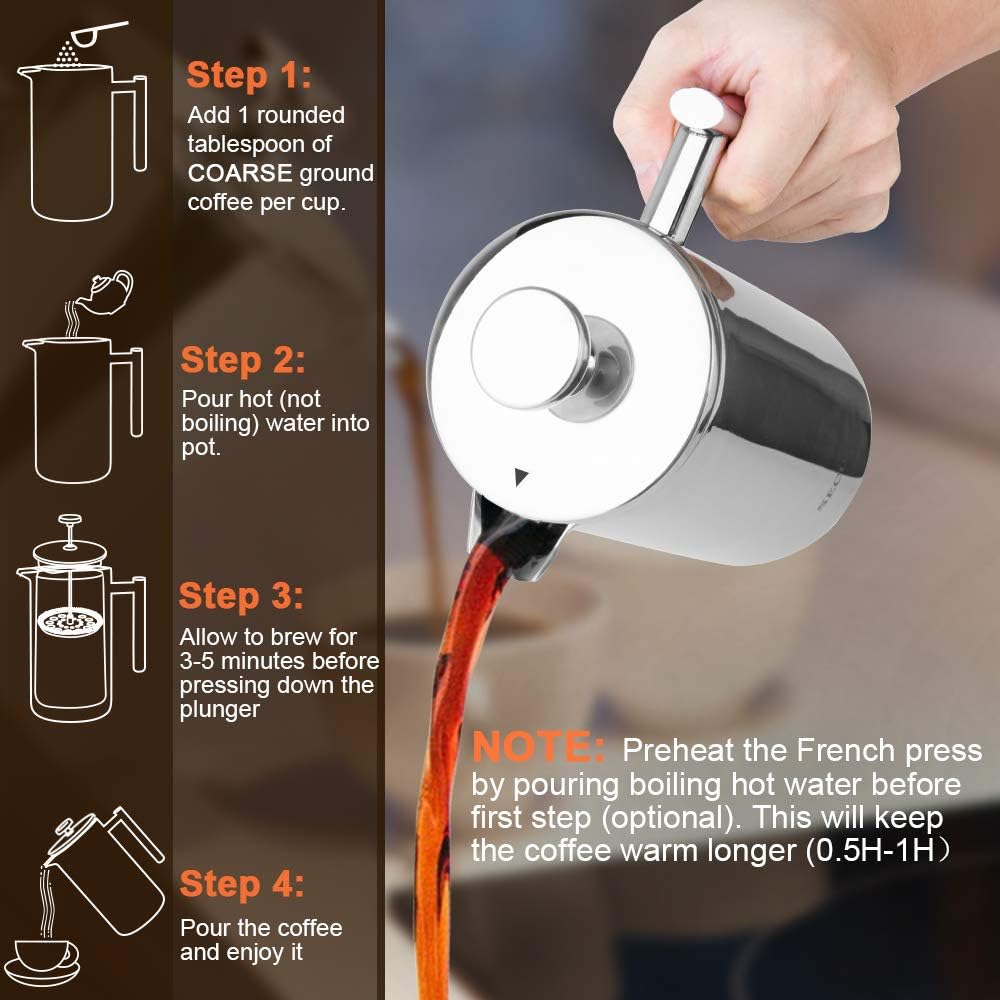 Step 1:
Add 1 rounded tablespoon of COARSE ground coffee per cup.

Step 2:
Pour hot (not boiling) water into pot.

Step 3:
Allow to brew for 3-5 minutes before pressing down the plunger

Step 4:
Pour the coffee and enjoy it

NOTE: Preheat the French press by pouring boiling hot water before first step (optional). This will keep the coffee warm longer (0.5H-1H）