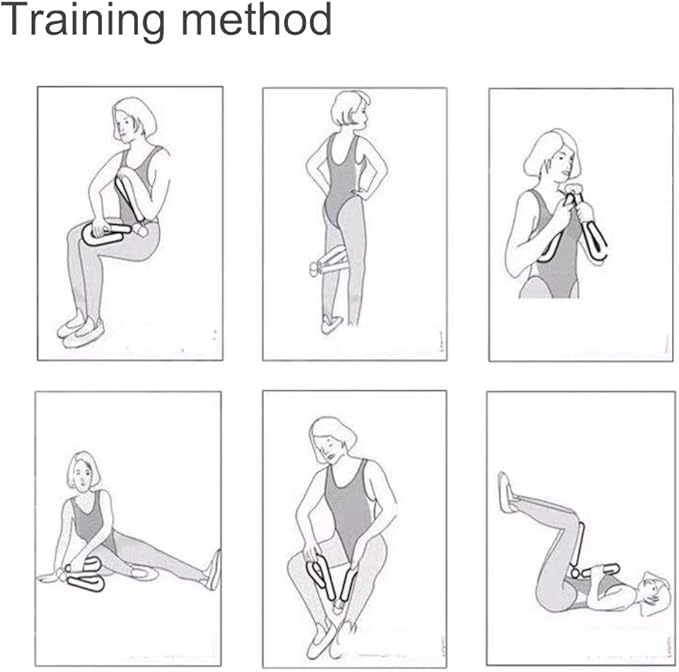 Training method