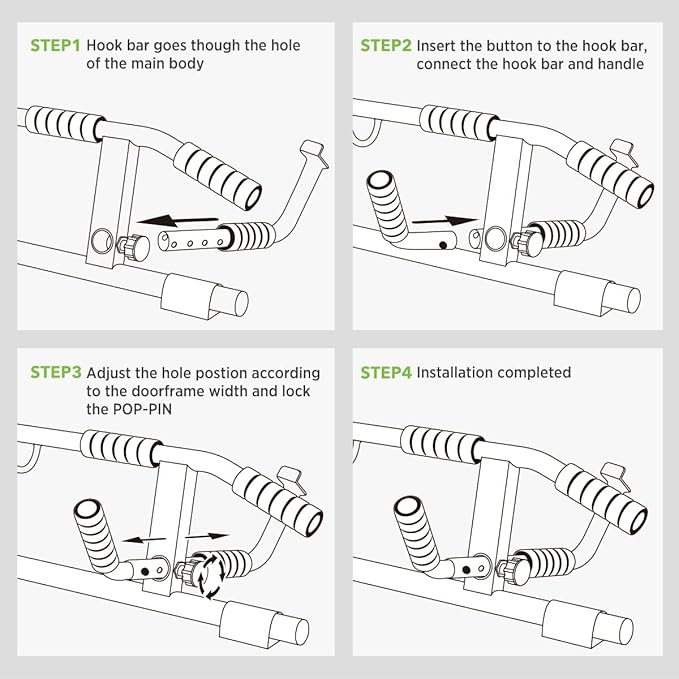 STEP1 Hook bar goes though the hole of the main body

STEP2 Insert the button to the hook bar, connect the hook bar and handle

STEP3 Adjust the hole postion according to the doorframe width and lock the POP-PIN

STEP4 Installation completed