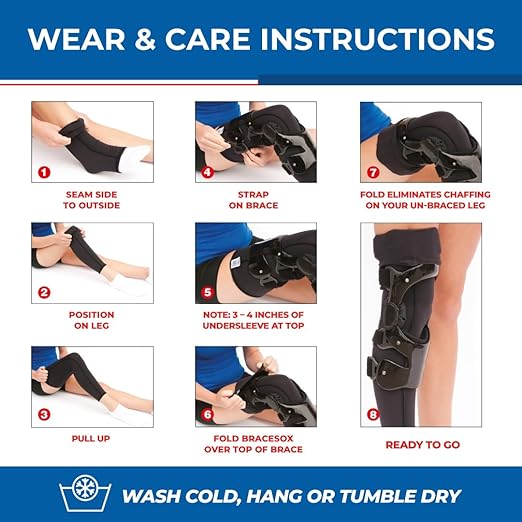 WEAR & CARE INSTRUCTIONS

1
SEAM SIDE TO OUTSIDE

2
POSITION ON LEG

3
PULL UP

4
STRAP ON BRACE

5
NOTE: 3 – 4 INCHES OF UNDERSLEEVE AT TOP

6
FOLD BRACESOX OVER TOP OF BRACE

7
FOLD ELIMINATES CHAFFING ON YOUR UN-BRACED LEG

8
READY TO GO

WASH COLD, HANG OR TUMBLE DRY