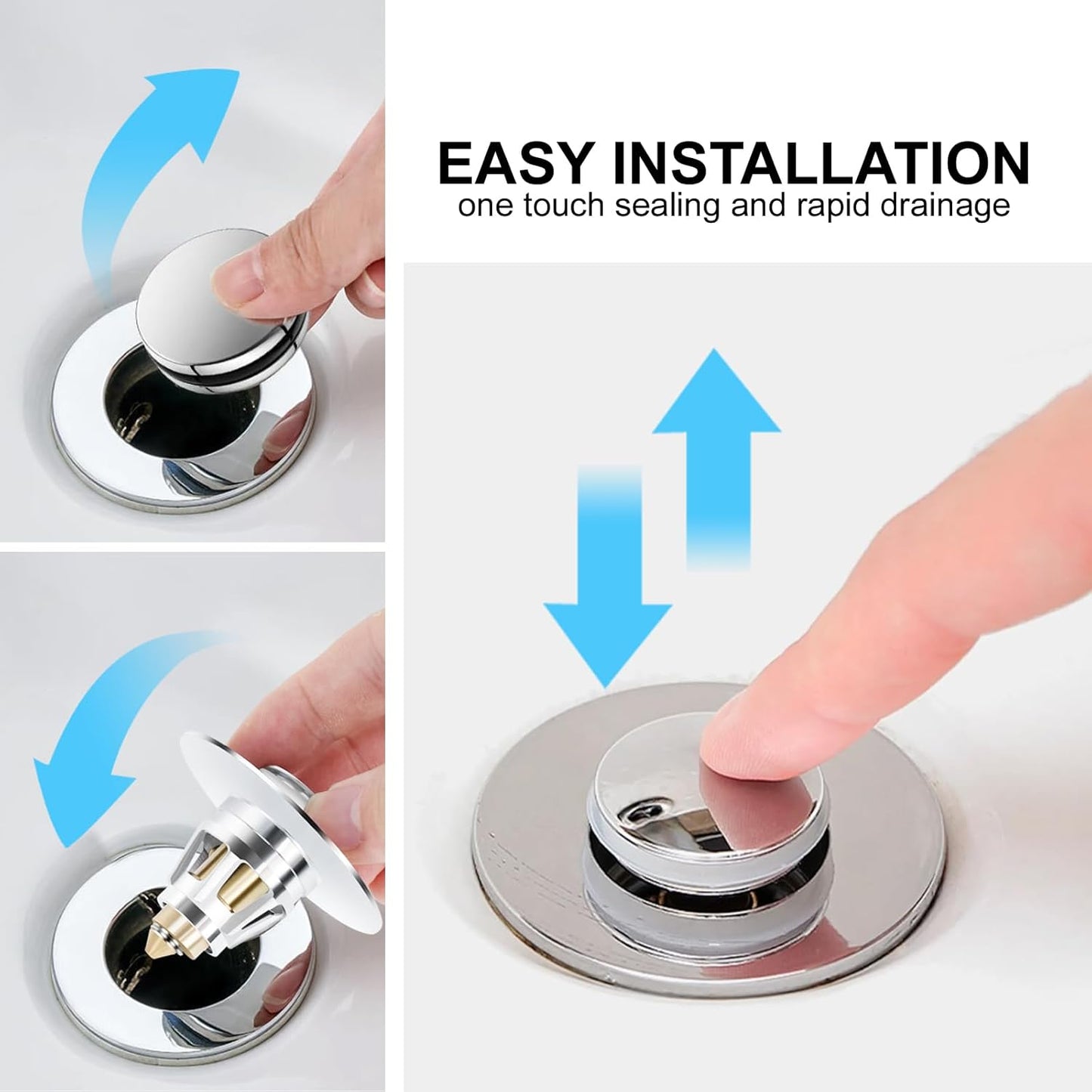 EASY INSTALLATION
one touch sealing and rapid drainage