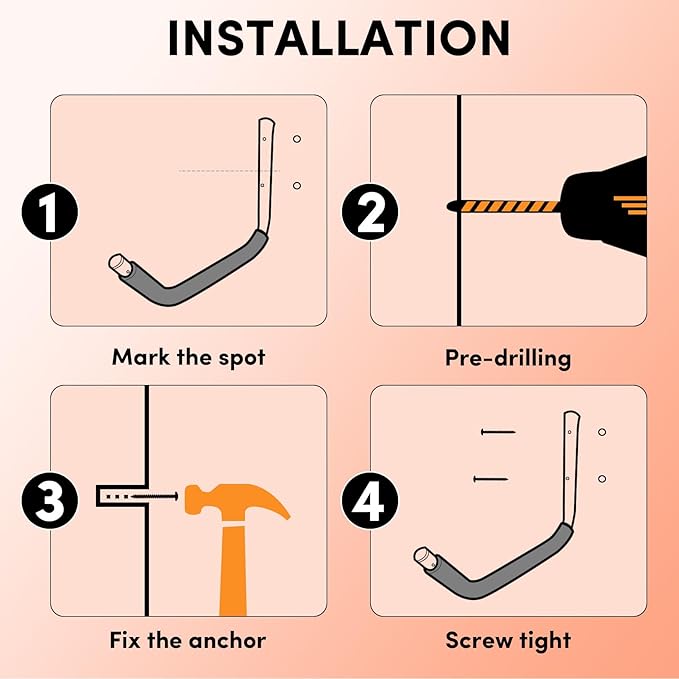 INSTALLATION

1

Mark the spot

2

Pre-drilling

3

Fix the anchor

4

Screw tight